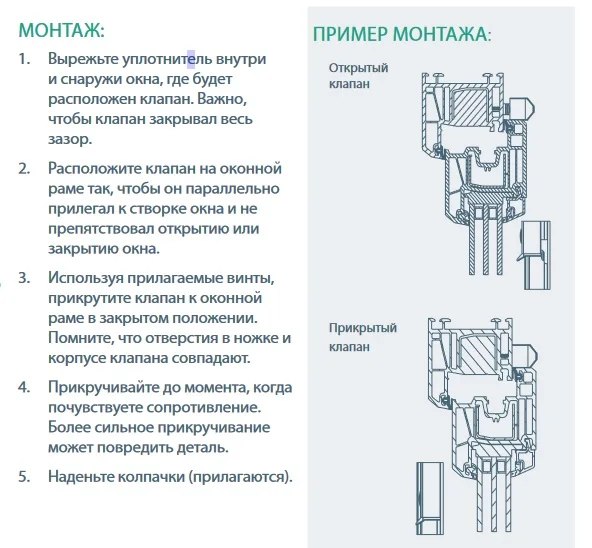 МОНТАЖ:

1. Вырежьте уплотнитель внутри и снаружи окна, где будет расположен клапан. Важно, чтобы клапан закрывал весь зазор.

2. Расположите клапан на оконной раме так, чтобы он параллельно прилегал к створке окна и не препятствовал открытию или закрытию окна.

3. Используя прилагаемые винты, прикрутите клапан к оконной раме в закрытом положении. Помните, что отверстия в ножке и корпусе клапана совпадают.

4. Прикручивайте до момента, когда почувствуете сопротивление. Более сильное прикручивание может повредить деталь.

5. Наденьте колпачки (прилагаются).

ПРИМЕР МОНТАЖА:

Открытый клапан

Прикрытый клапан