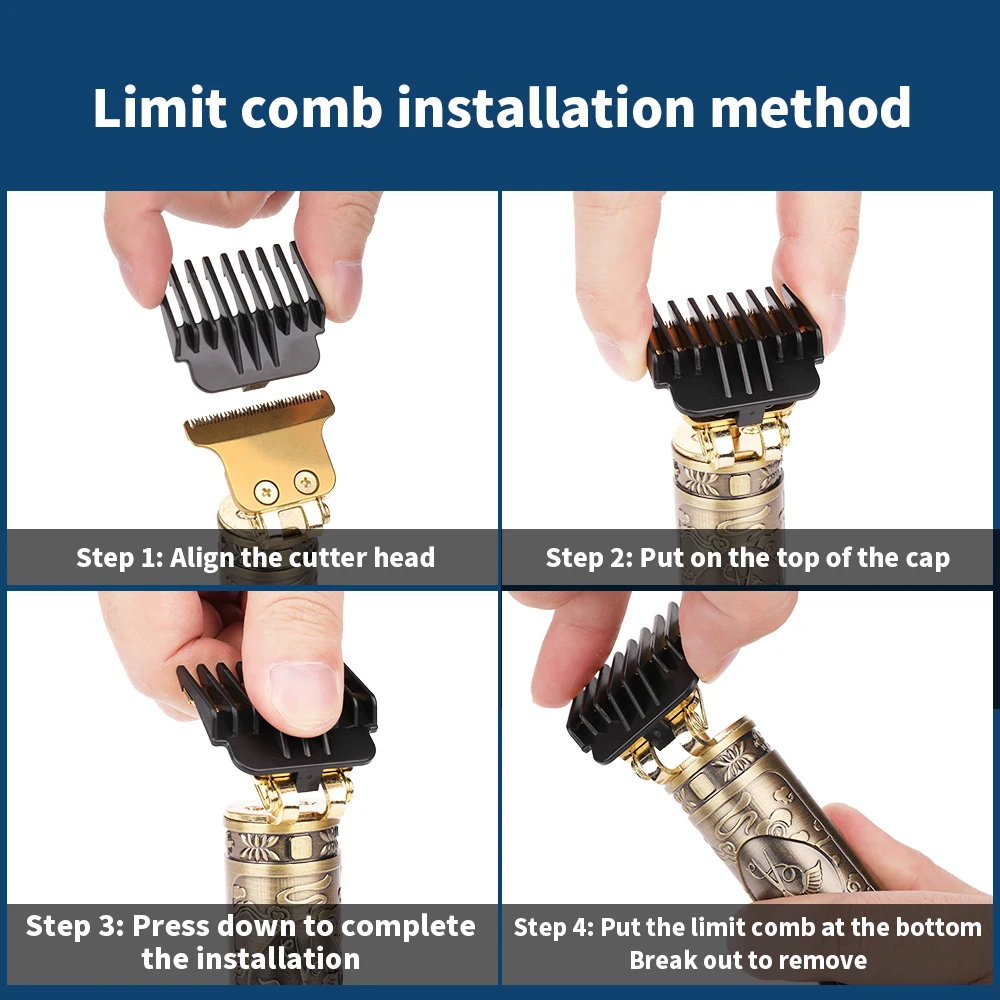 Limit comb installation method

Step 1: Align the cutter head

Step 2: Put on the top of the cap

Step 3: Press down to complete the installation

Step 4: Put the limit comb at the bottom
Break out to remove