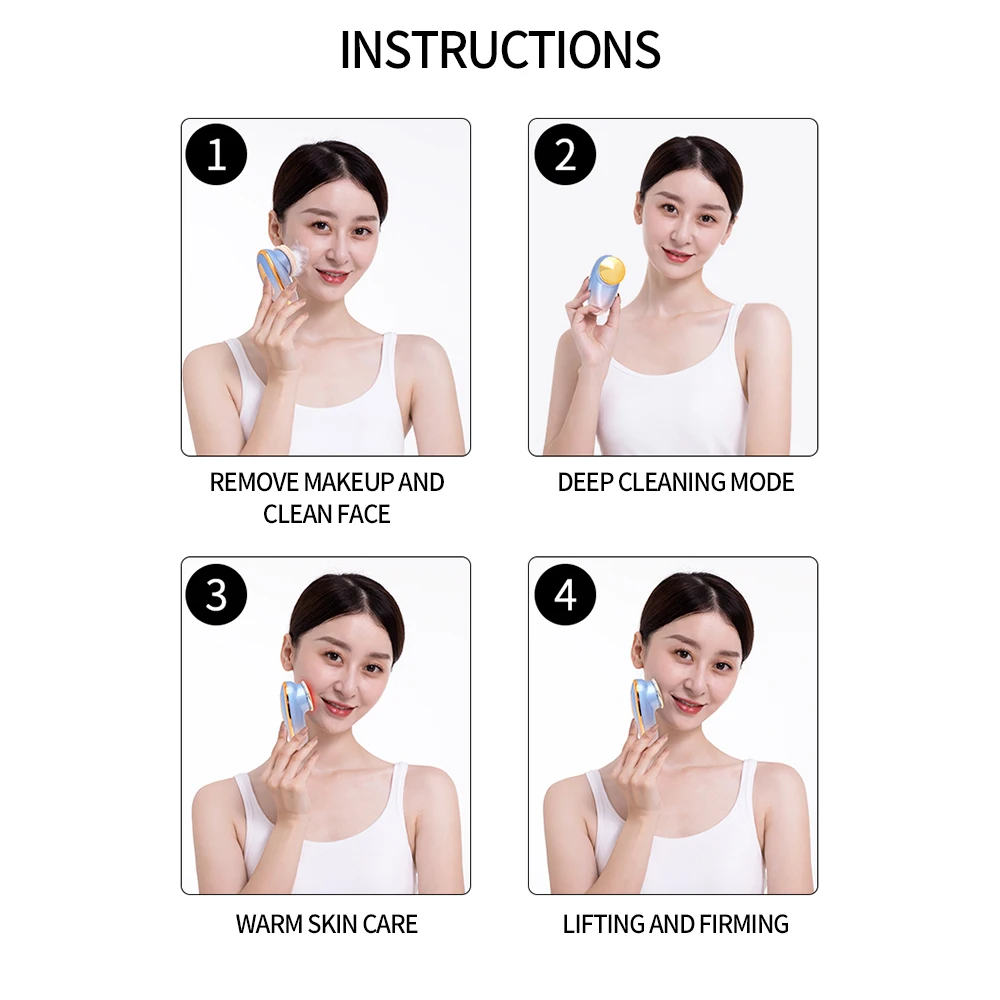 INSTRUCTIONS

1

REMOVE MAKEUP AND CLEAN FACE

2

DEEP CLEANING MODE

3

WARM SKIN CARE

4

LIFTING AND FIRMING