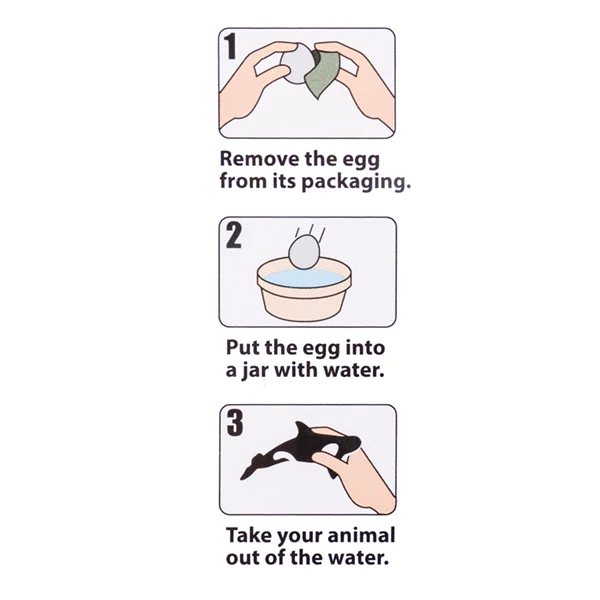 1

Remove the egg from its packaging.

2

Put the egg into a jar with water.

3

Take your animal out of the water.