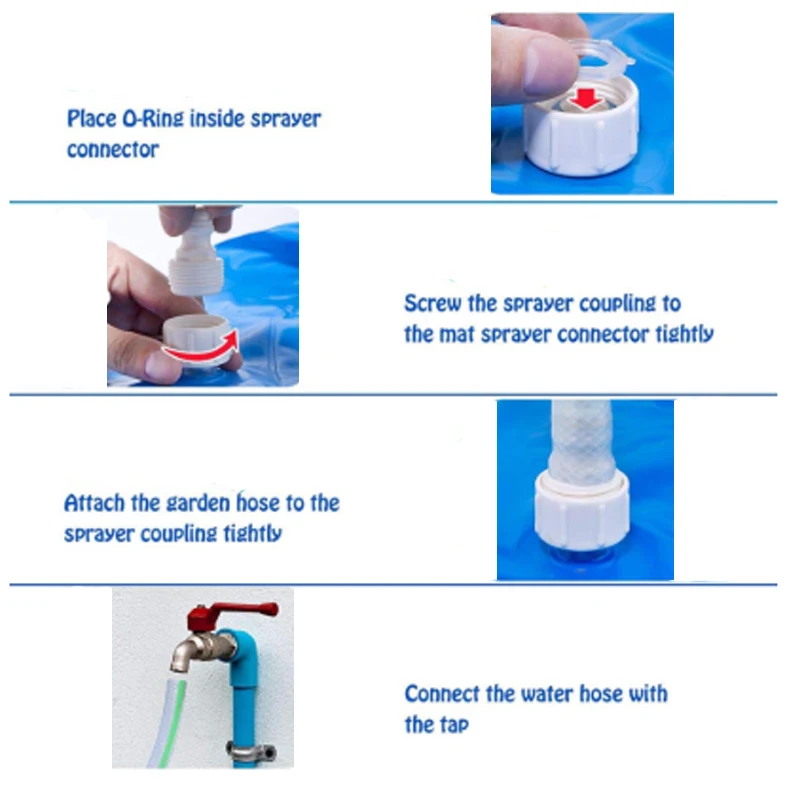 Place O-Ring inside sprayer connector

Screw the sprayer coupling to the mat sprayer connector tightly

Attach the garden hose to the sprayer coupling tightly

Connect the water hose with the tap