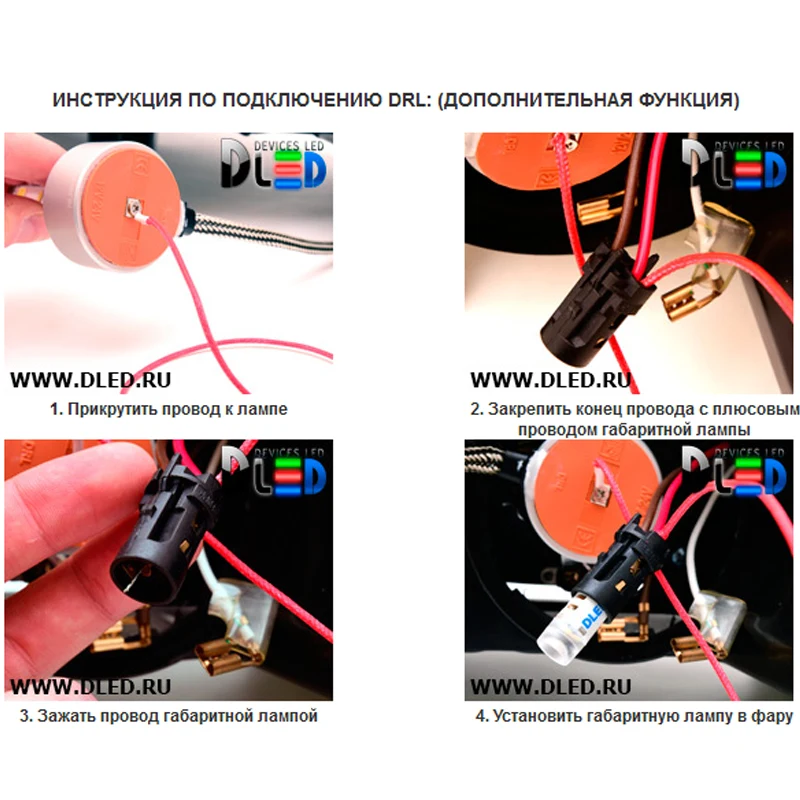 ИНСТРУКЦИЯ ПО ПОДКЛЮЧЕНИЮ DRL: (ДОПОЛНИТЕЛЬНАЯ ФУНКЦИЯ)

DEVICES LED
DLED

WWW.DLED.RU

1. Прикрутить провод к лампе

DEVICES LED
DLED

WWW.DLED.RU

2. Закрепить конец провода с плюсовым проводом габаритной лампы

DEVICES LED
DLED

WWW.DLED.RU

3. Зажать провод габаритной лампой

DEVICES LED
DLED

DLE

WWW.DLED.RU

4. Установить габаритную лампу в фару