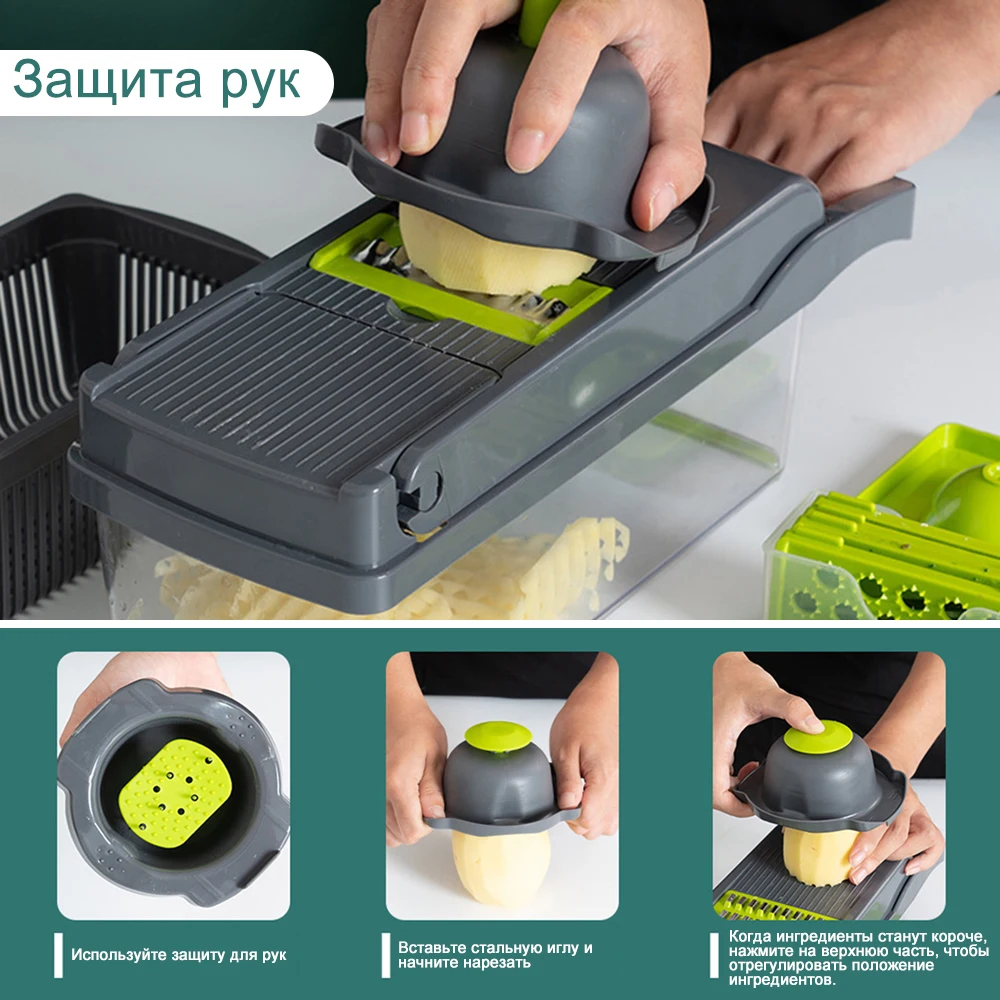 Защита рук

Используйте защиту для рук

Вставьте стальную иглу и начните нарезать

Когда ингредиенты станут короче, нажмите на верхнюю часть, чтобы отрегулировать положение ингредиентов.