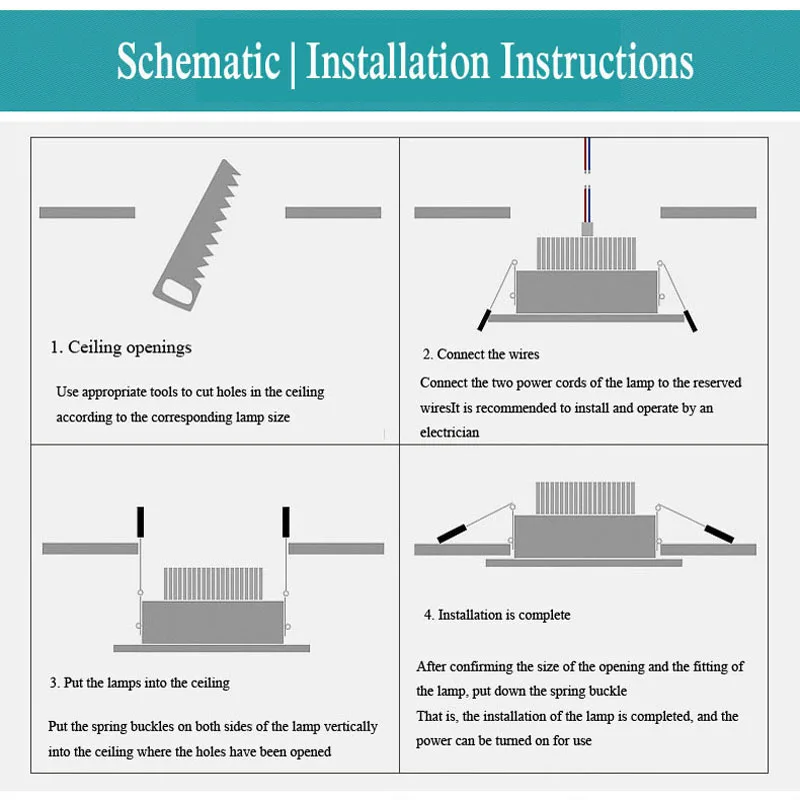 Schematic | Installation Instructions

1. Ceiling openings

Use appropriate tools to cut holes in the ceiling according to the corresponding lamp size

2. Connect the wires

Connect the two power cords of the lamp to the reserved wiresIt is recommended to install and operate by an electrician

3. Put the lamps into the ceiling

Put the spring buckles on both sides of the lamp vertically into the ceiling where the holes have been opened

4. Installation is complete

After confirming the size of the opening and the fitting of the lamp, put down the spring buckle
That is, the installation of the lamp is completed, and the power can be turned on for use