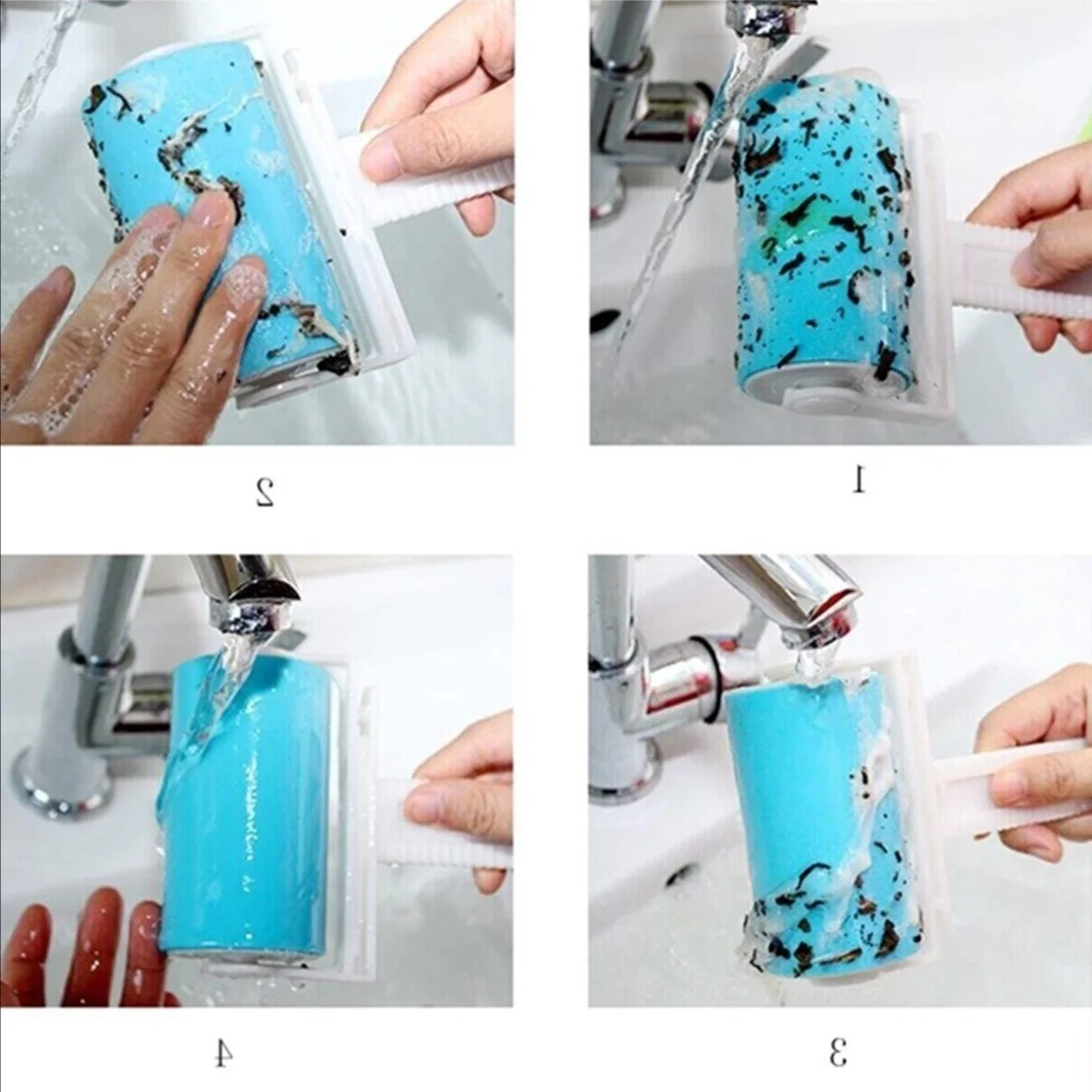 2

1

4

3