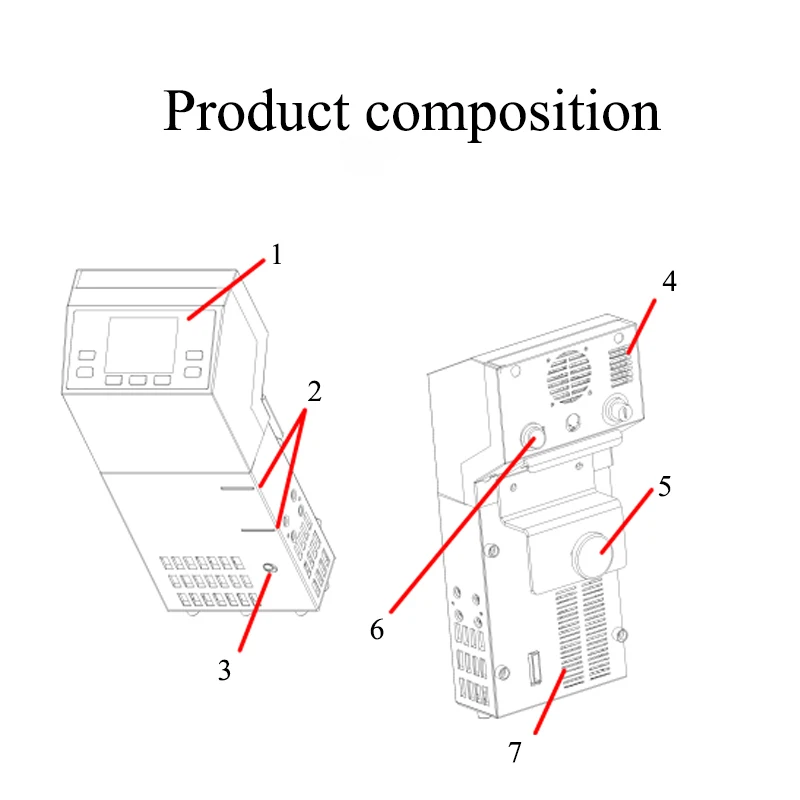 Product composition

1

2

3

4

5

6

7