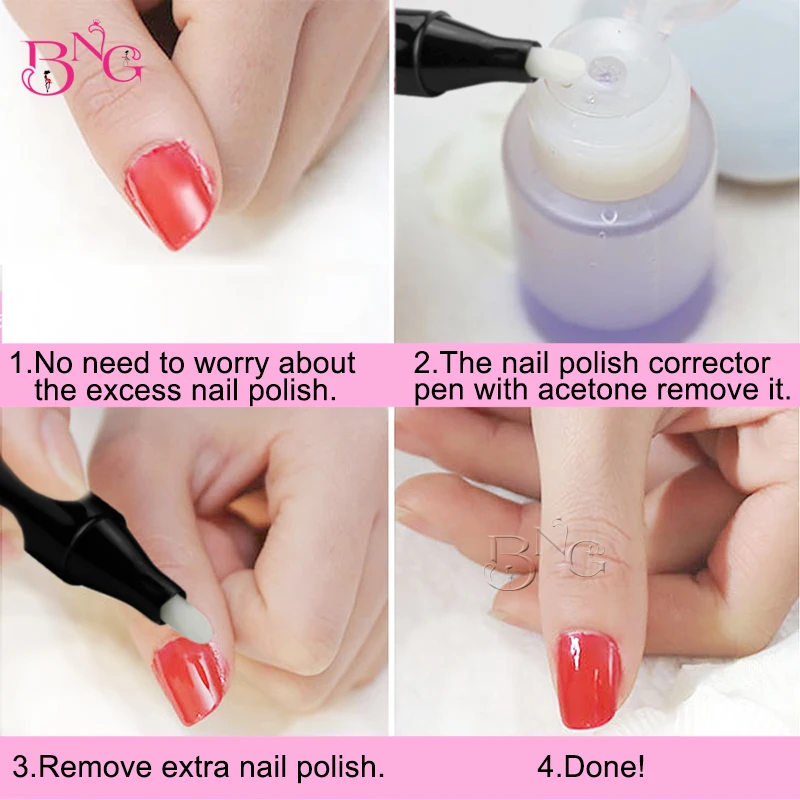 BNG

1.No need to worry about the excess nail polish.

2.The nail polish corrector pen with acetone remove it.

BNG

3.Remove extra nail polish.

4.Done!