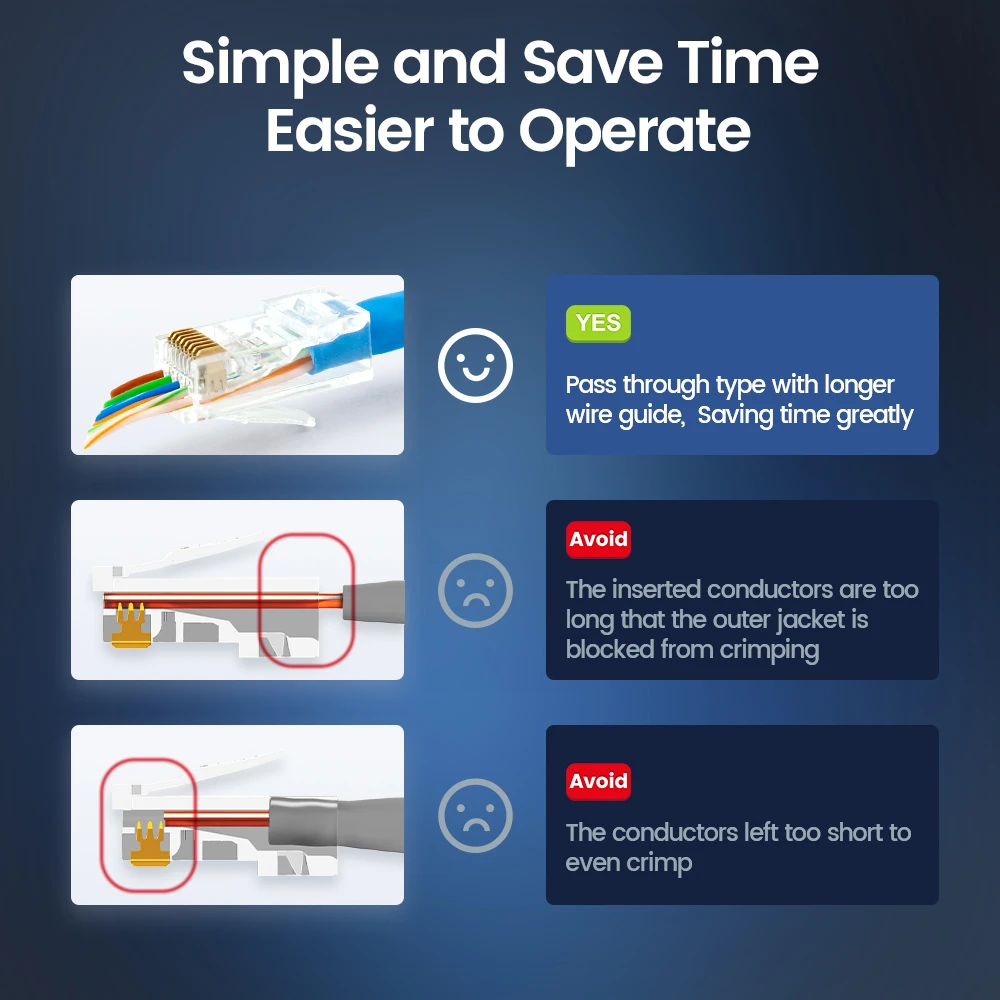 Simple and Save Time
Easier to Operate

YES

Pass through type with longer wire guide,  Saving time greatly

Avoid

The inserted conductors are too long that the outer jacket is blocked from crimping

Avoid

The conductors left too short to even crimp