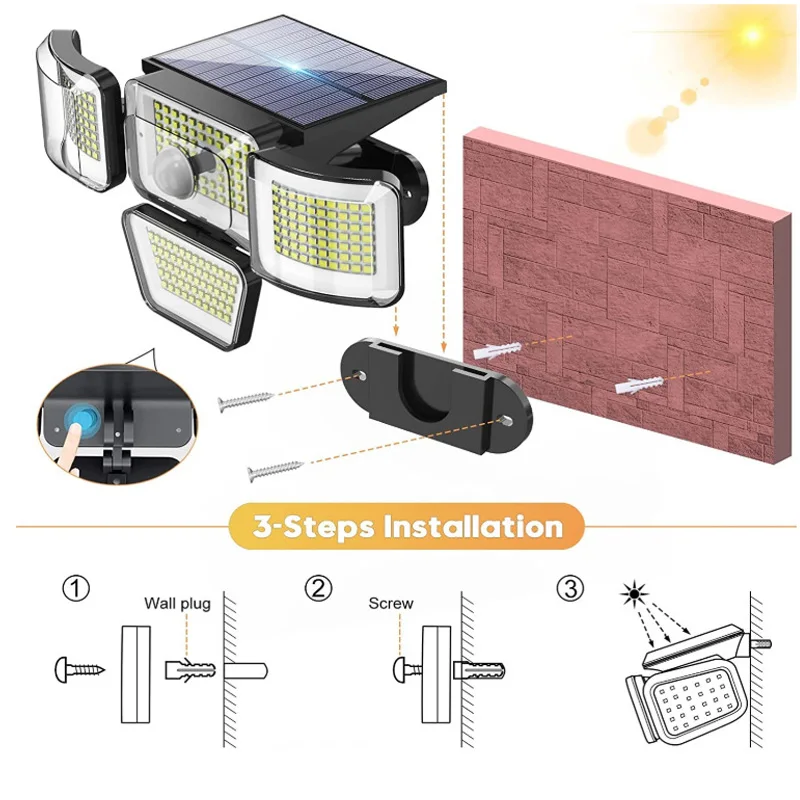 3-Steps Installation

①

Wall plug

②

Screw

③