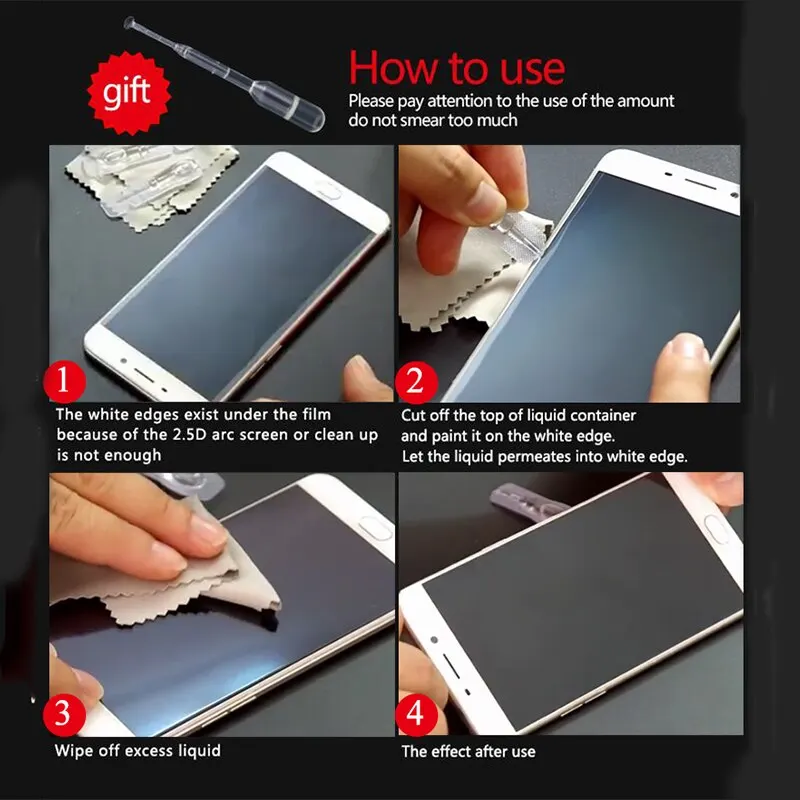 gift

How to use
Please pay attention to the use of the amount do not smear too much

1
The white edges exist under the film because of the 2.5D arc screen or clean up is not enough

2
Cut off the top of liquid container and paint it on the white edge. Let the liquid permeates into white edge.

3
Wipe off excess liquid

4
The effect after use