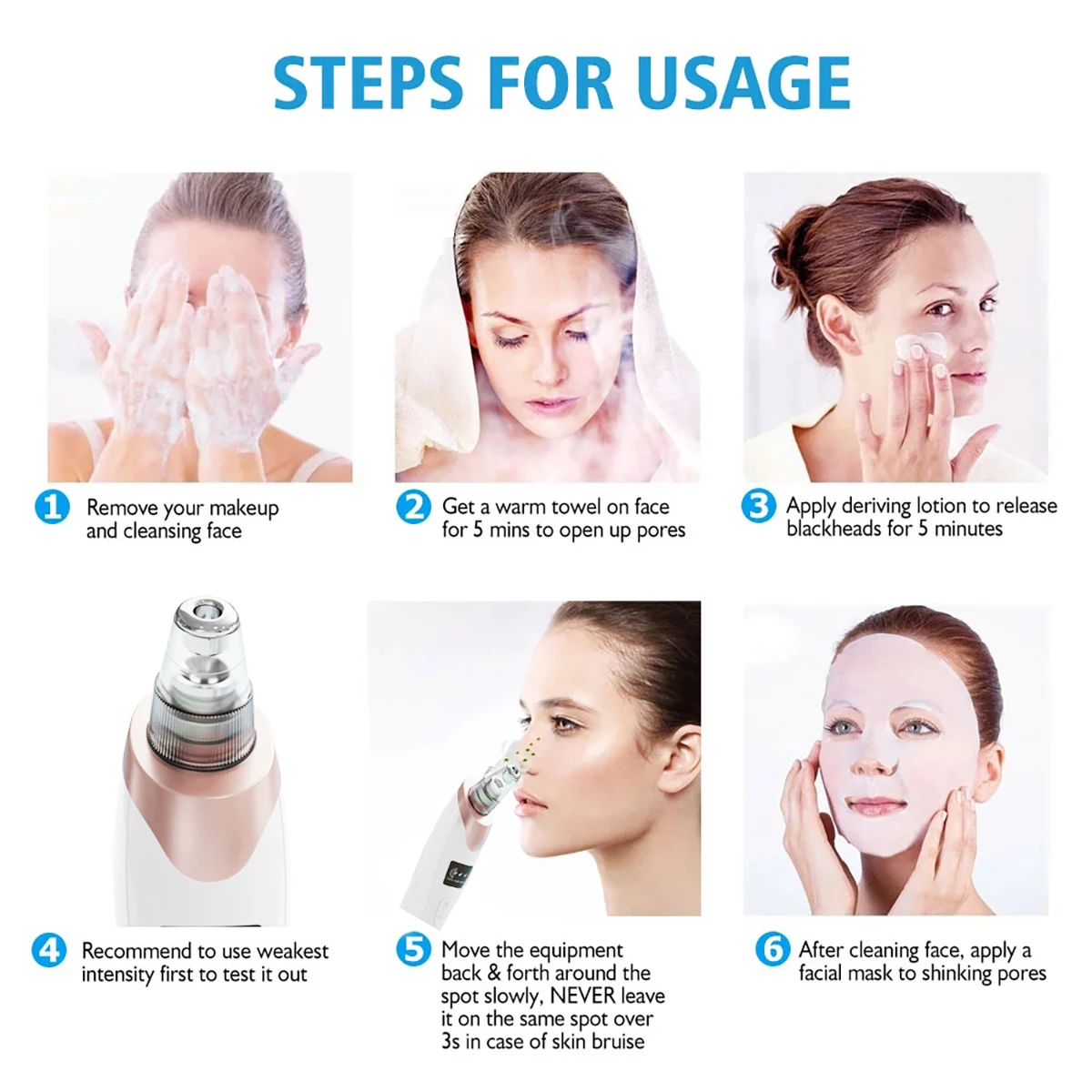 STEPS FOR USAGE

1 Remove your makeup and cleansing face

2 Get a warm towel on face for 5 mins to open up pores

3 Apply deriving lotion to release blackheads for 5 minutes

4 Recommend to use weakest intensity first to test it out

5 Move the equipment back & forth around the spot slowly, NEVER leave it on the same spot over 3s in case of skin bruise

6 After cleaning face, apply a facial mask to shinking pores