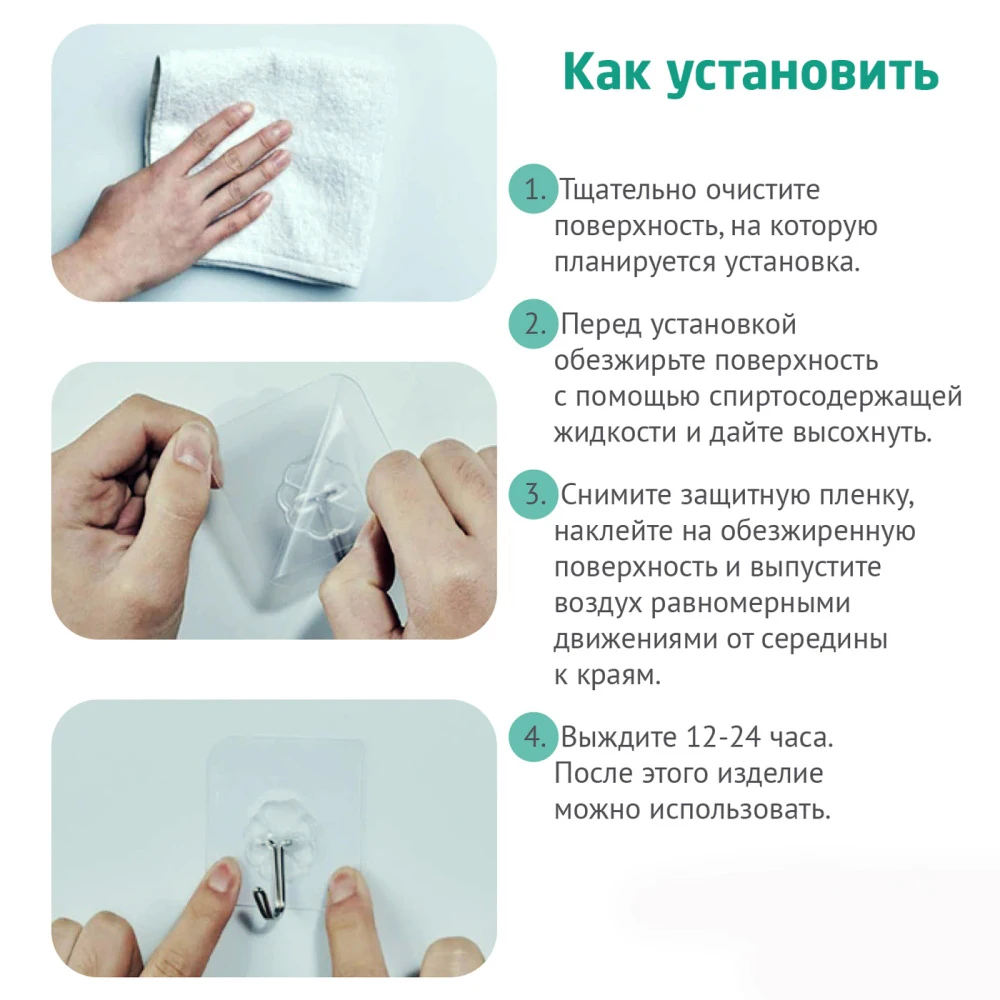 Как установить

1. Тщательно очистите поверхность, на которую планируется установка.

2. Перед установкой обезжирьте поверхность с помощью спиртосодержащей жидкости и дайте высохнуть.

3. Снимите защитную пленку, наклейте на обезжиренную поверхность и выпустите воздух равномерными движениями от середины к краям.

4. Выждите 12-24 часа. После этого изделие можно использовать.