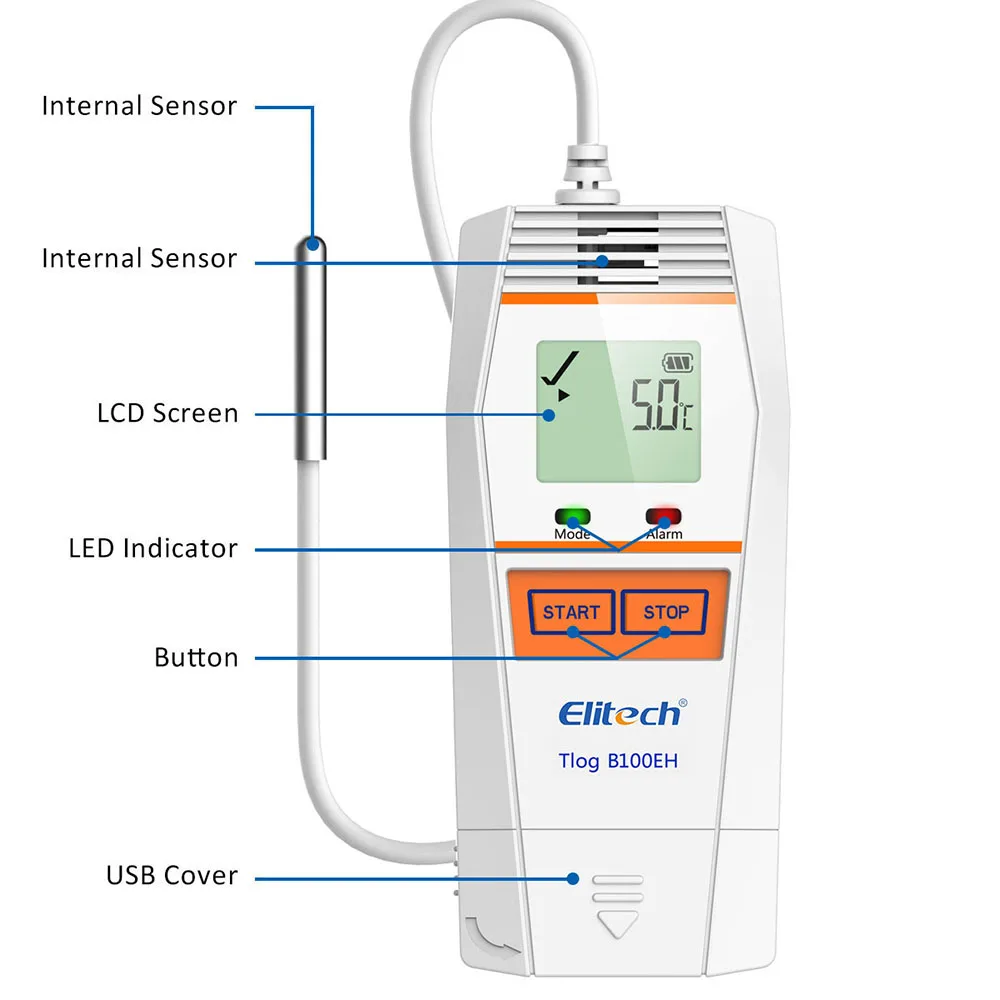 Internal Sensor

Internal Sensor

LCD Screen

LED Indicator

Button

USB Cover

5.0℃

Mode

Alarm

START

STOP

Elitech®

Tlog B100EH