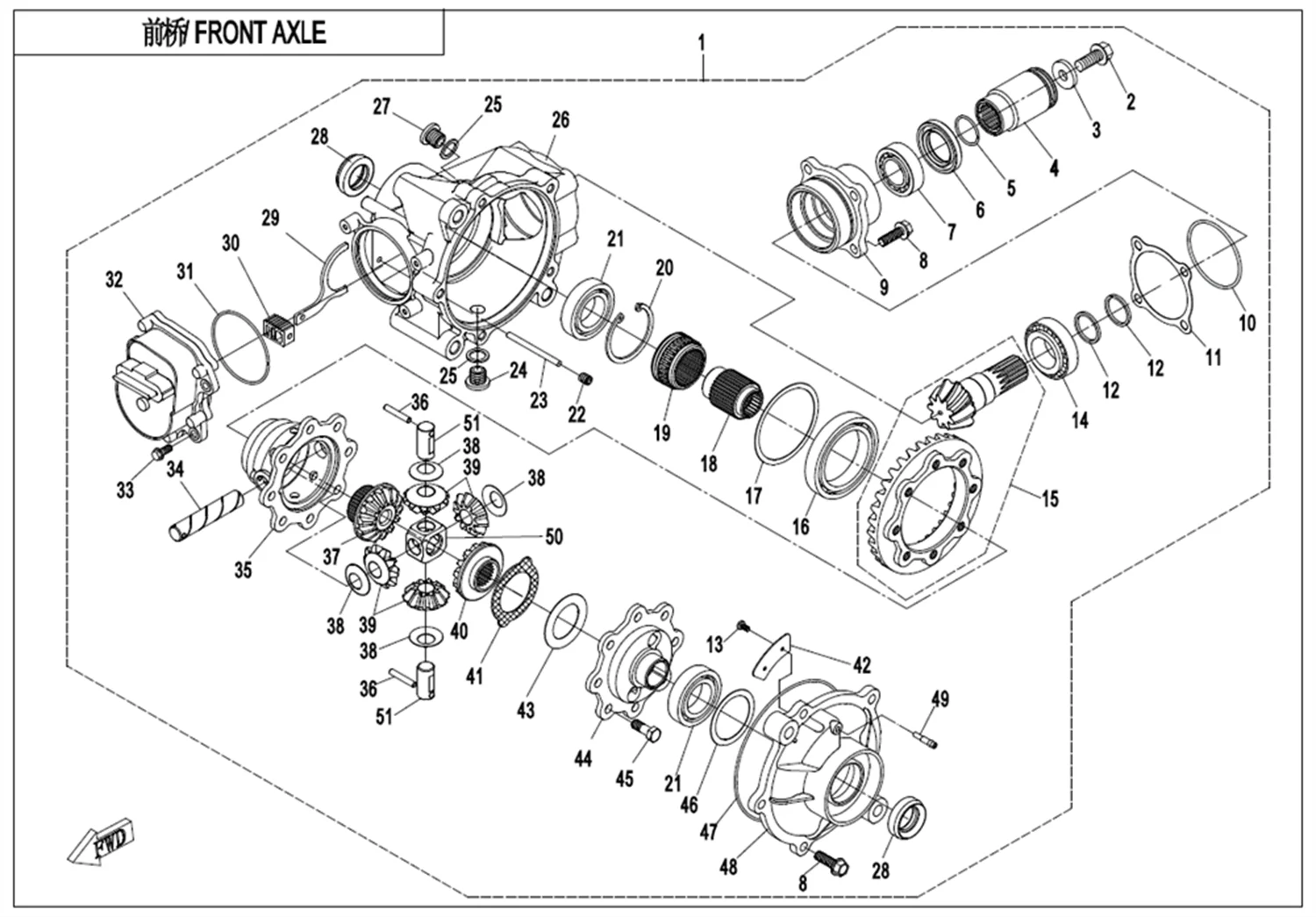 前桥/ FRONT AXLE

1
2
3
4
5
6
7
8
9
10
11
12
12
14
15
16
17
18
19
20
21
22
23
24
25
25
26
27
28
29
30
31
32
33
34
35
36
51
38
39
38
50
37
38
39
40
41
38
36
51
43
44
45
21
46
47
48
13
42
49
8
28
FWD