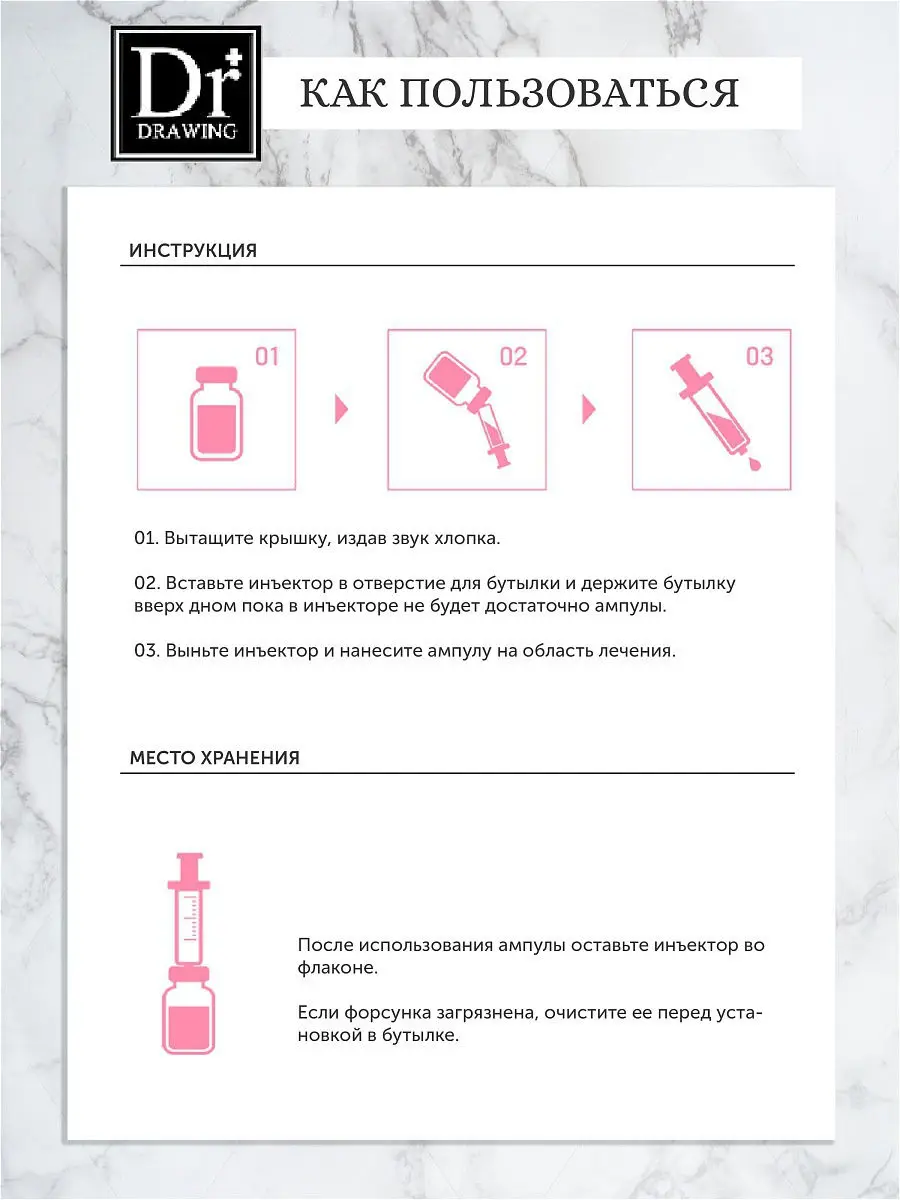 Dr
DRAWING

КАК ПОЛЬЗОВАТЬСЯ

ИНСТРУКЦИЯ

01

02

03

01. Вытащите крышку, издав звук хлопка.

02. Вставьте инъектор в отверстие для бутылки и держите бутылку вверх дном пока в инъекторе не будет достаточно ампулы.

03. Выньте инъектор и нанесите ампулу на область лечения.

МЕСТО ХРАНЕНИЯ

После использования ампулы оставьте инъектор во флаконе.

Если форсунка загрязнена, очистите ее перед установкой в бутылке.