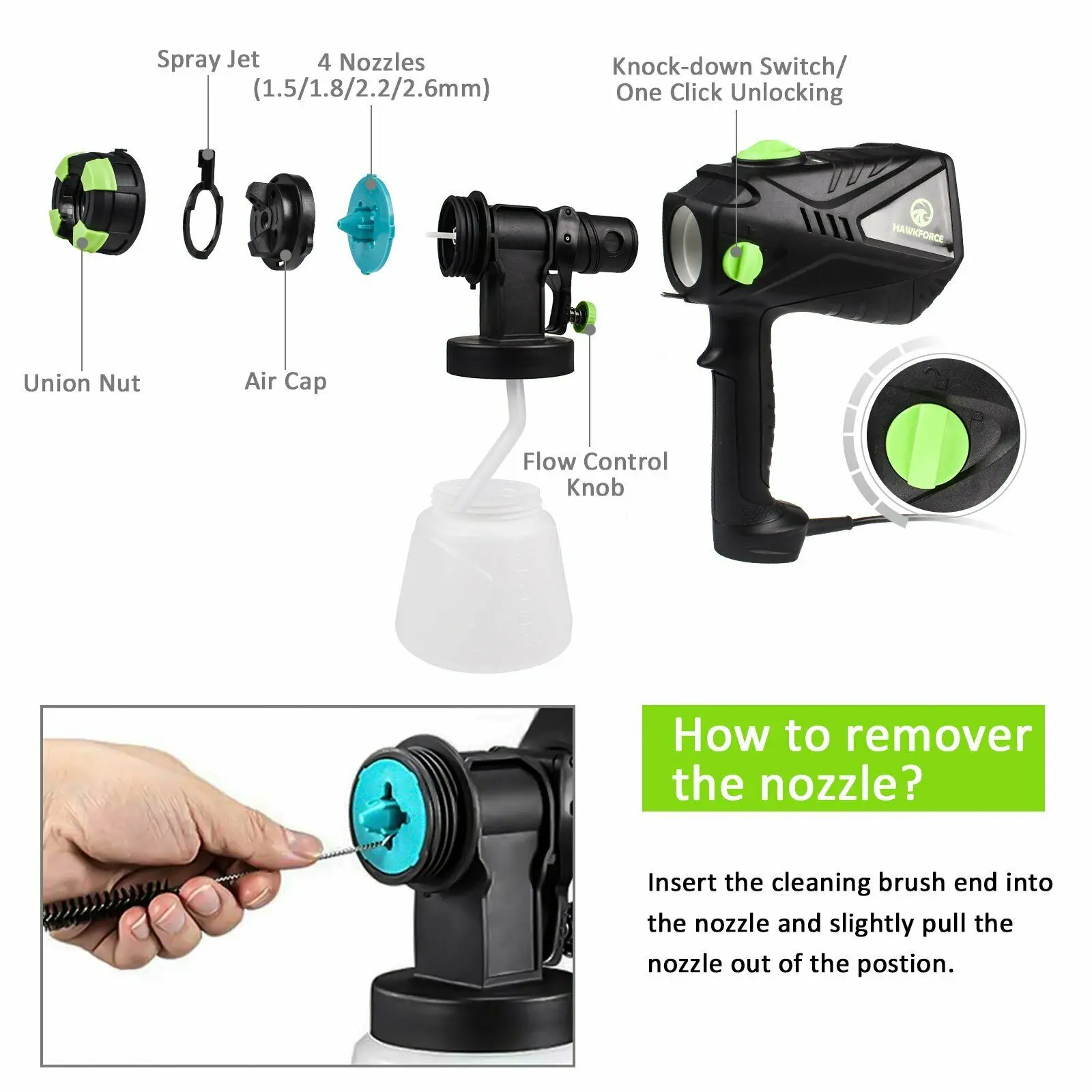 Spray Jet

4 Nozzles
(1.5/1.8/2.2/2.6mm)

Knock-down Switch/
One Click Unlocking

HAWKFORCE

Union Nut

Air Cap

Flow Control
Knob

How to remover the nozzle?

Insert the cleaning brush end into the nozzle and slightly pull the nozzle out of the postion.