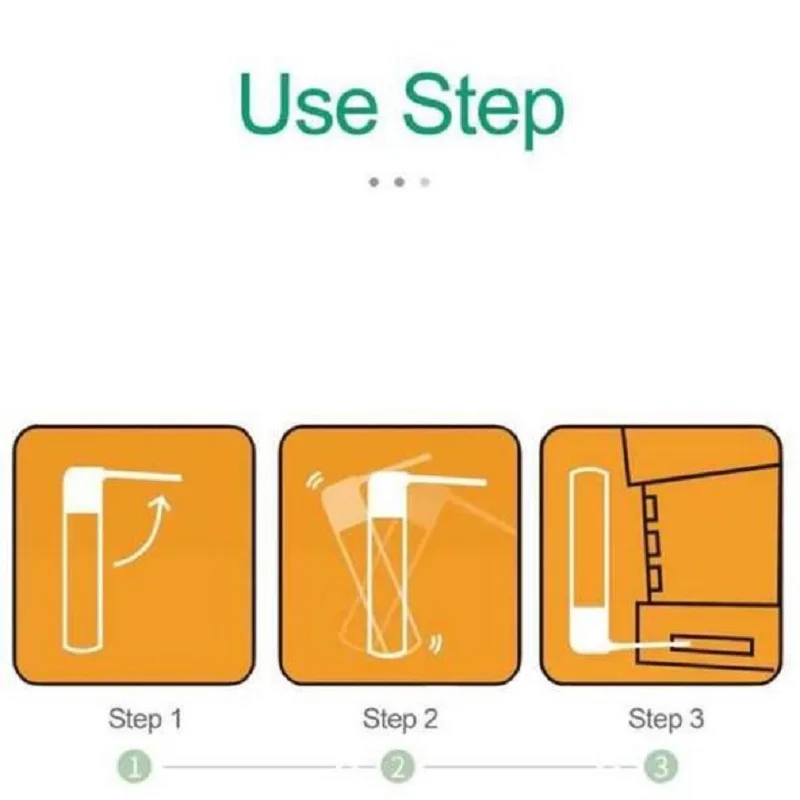 Use Step

Step 1

Step 2

Step 3

1

2

3