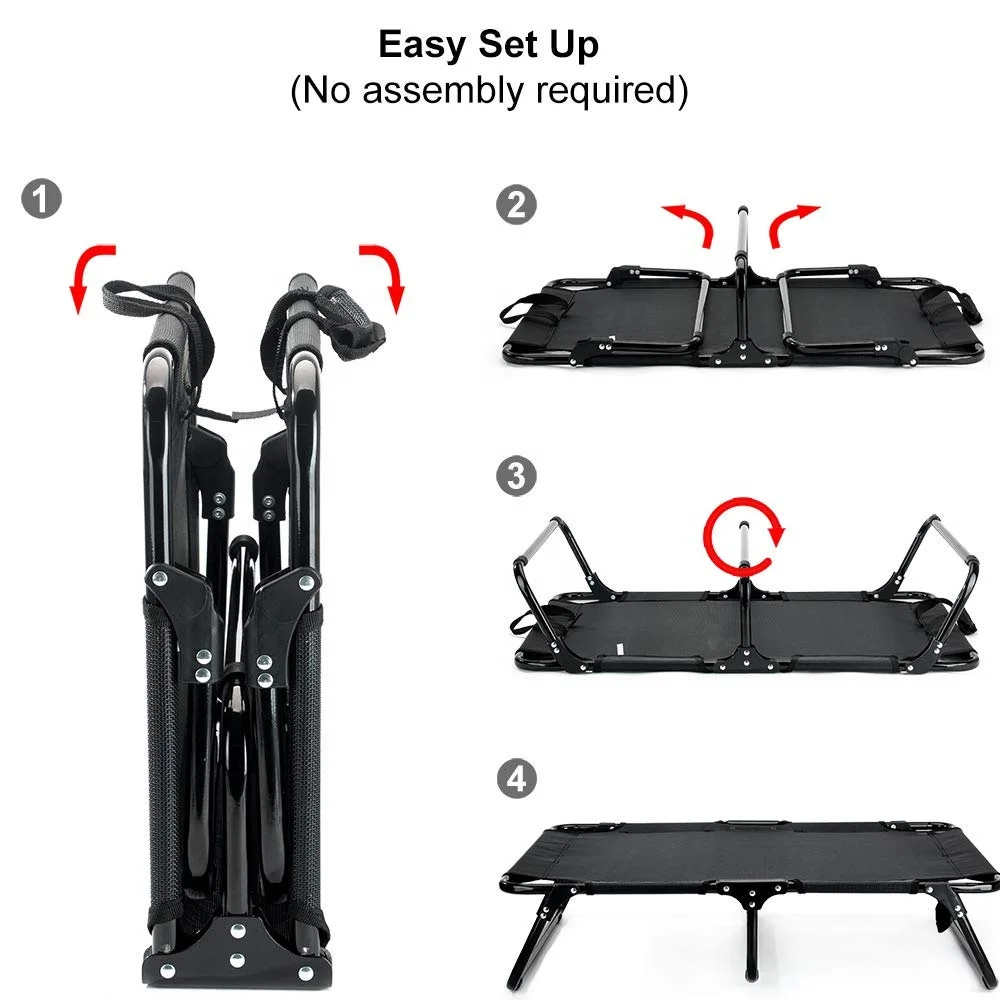 Easy Set Up
(No assembly required)

1

2

3

4