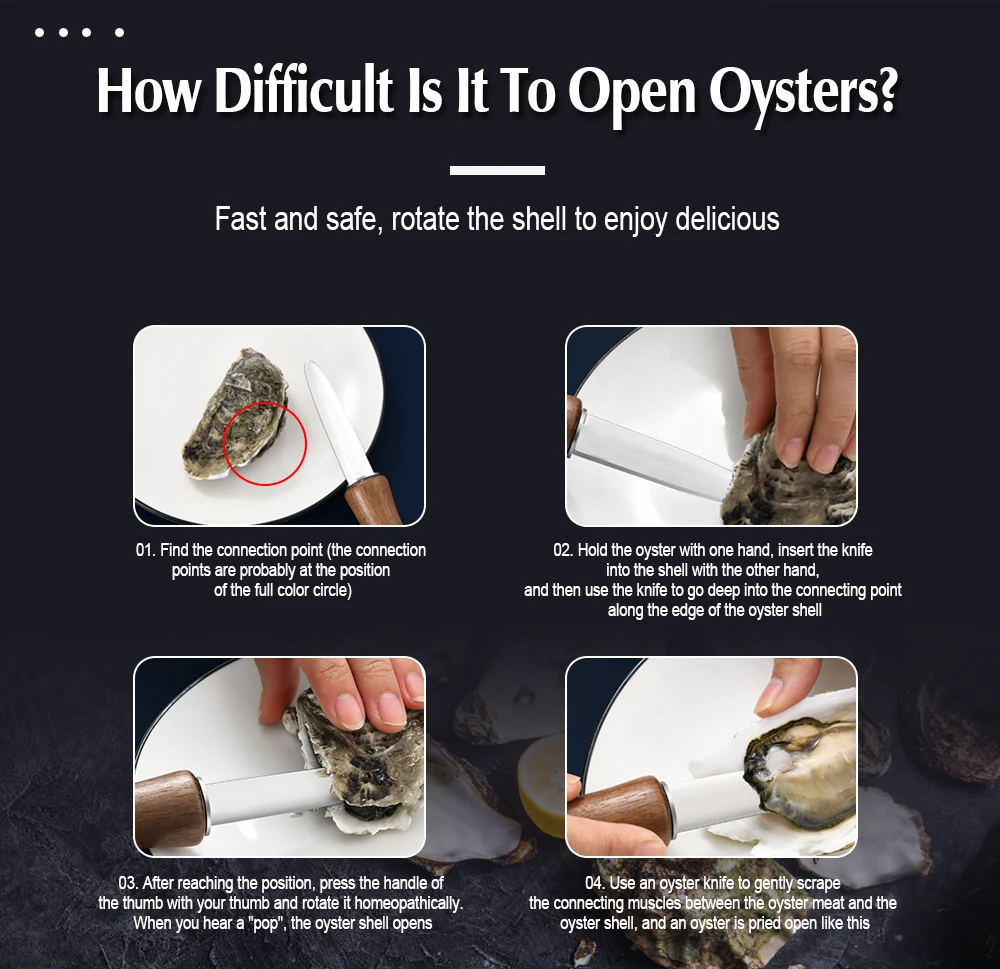 How Difficult Is It To Open Oysters?

Fast and safe, rotate the shell to enjoy delicious

01. Find the connection point (the connection points are probably at the position of the full color circle)

02. Hold the oyster with one hand, insert the knife into the shell with the other hand, and then use the knife to go deep into the connecting point along the edge of the oyster shell

03. After reaching the position, press the handle of the thumb with your thumb and rotate it homeopathically. When you hear a "pop", the oyster shell opens

04. Use an oyster knife to gently scrape the connecting muscles between the oyster meat and the oyster shell, and an oyster is pried open like this