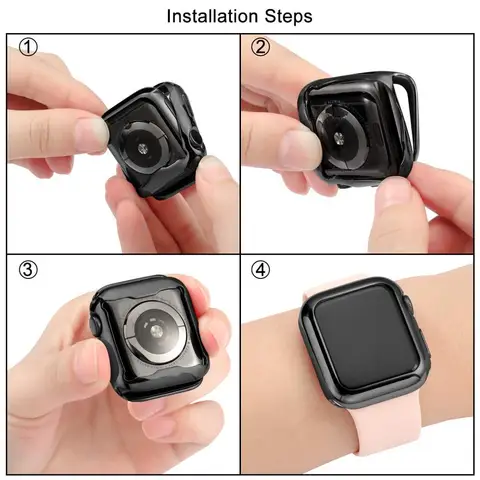 Installation Steps

①

②

③

④