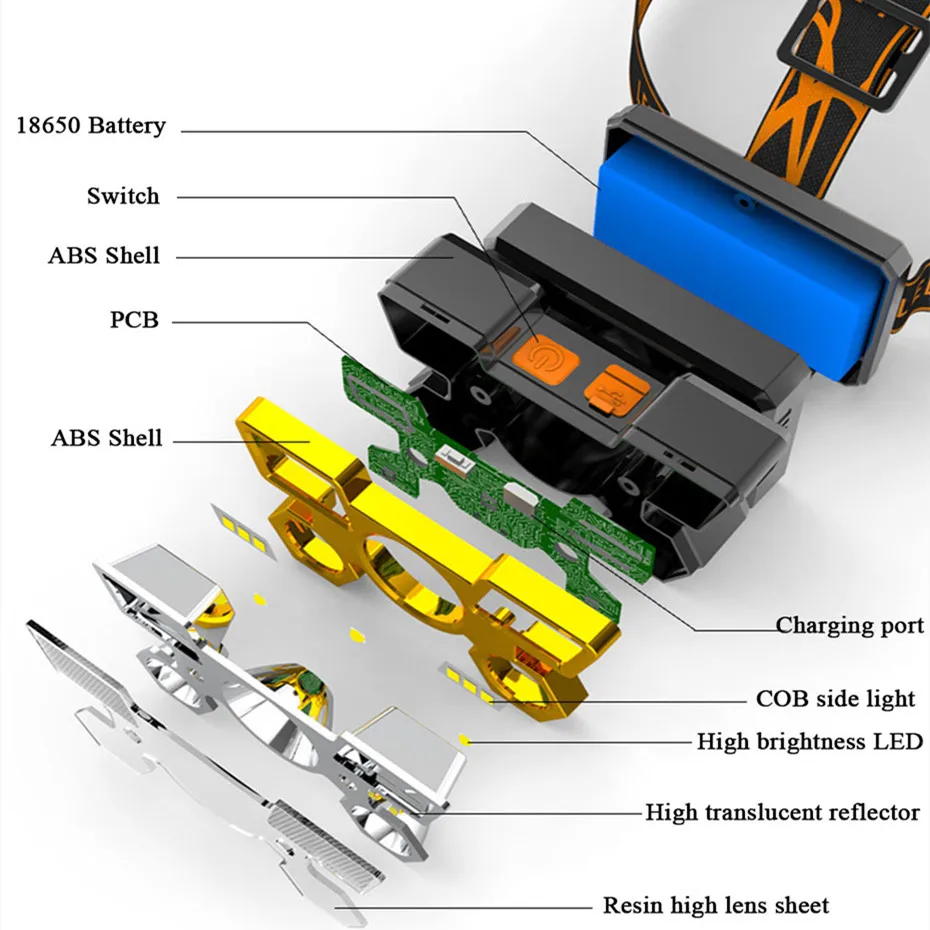 18650 Battery

Switch

ABS Shell

PCB

ABS Shell

Charging port

COB side light

High brightness LED

High translucent reflector

Resin high lens sheet