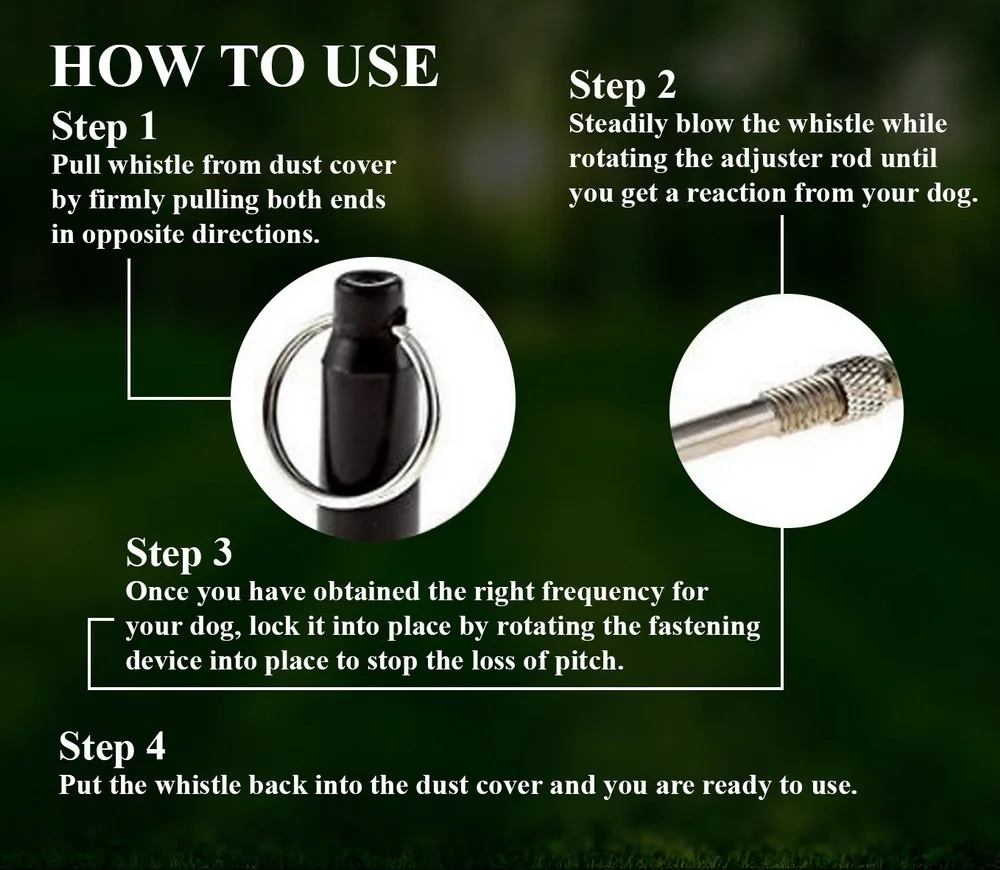 HOW TO USE

Step 1
Pull whistle from dust cover by firmly pulling both ends in opposite directions.

Step 2
Steadily blow the whistle while rotating the adjuster rod until you get a reaction from your dog.

Step 3
Once you have obtained the right frequency for your dog, lock it into place by rotating the fastening device into place to stop the loss of pitch.

Step 4
Put the whistle back into the dust cover and you are ready to use.