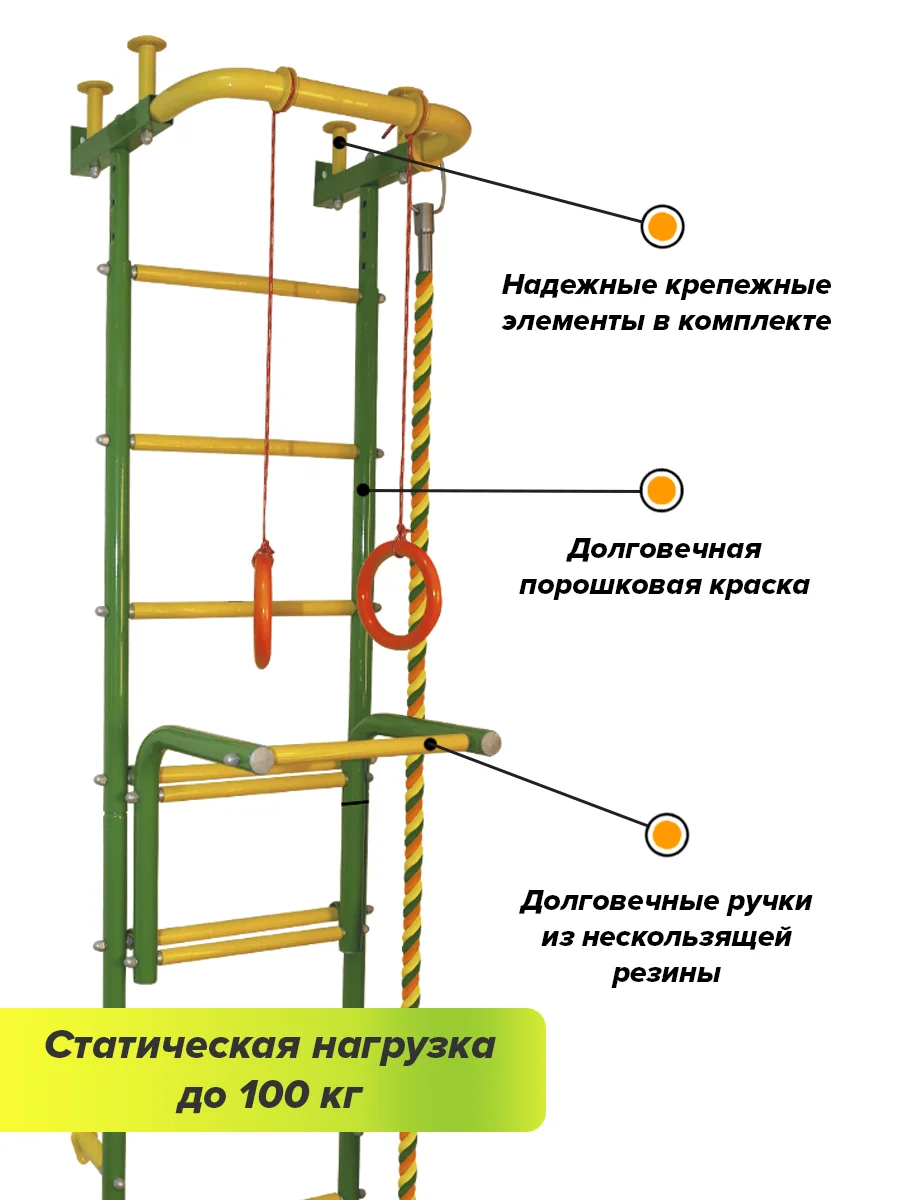 Надежные крепежные элементы в комплекте

Долговечная порошковая краска

Долговечные ручки из нескользящей резины

Статическая нагрузка до 100 кг