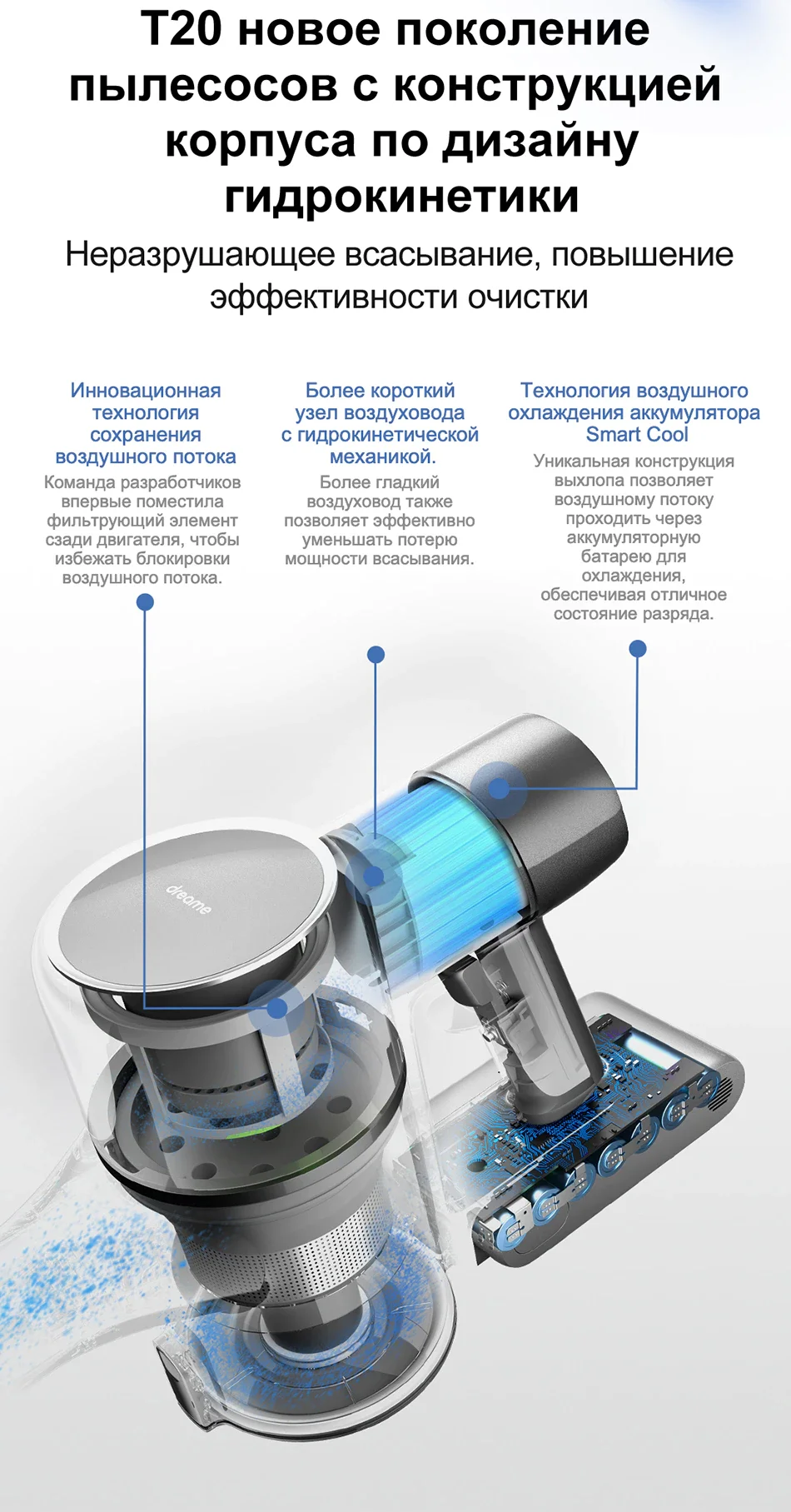 T20 новое поколение пылесосов с конструкцией корпуса по дизайну гидрокинетики

Неразрушающее всасывание, повышение эффективности очистки

Инновационная технология сохранения воздушного потока

Команда разработчиков впервые поместила фильтрующий элемент сзади двигателя, чтобы избежать блокировки воздушного потока.

Более короткий узел воздуховода с гидрокинетической механикой.

Более гладкий воздуховод также позволяет эффективно уменьшать потерю мощности всасывания.

Технология воздушного охлаждения аккумулятора Smart Cool

Уникальная конструкция выхлопа позволяет воздушному потоку проходить через аккумуляторную батарею для охлаждения, обеспечивая отличное состояние разряда.

dreame