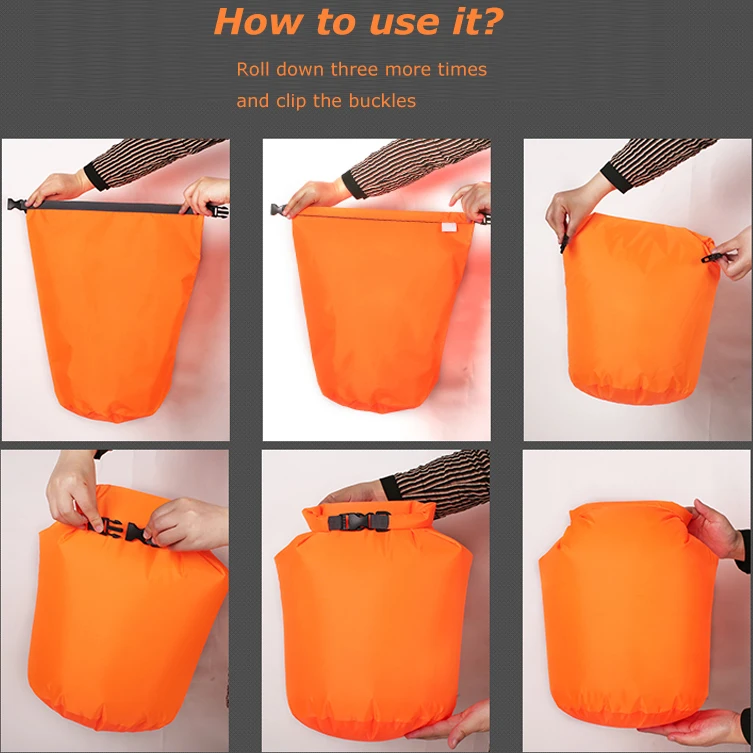 How to use it?

Roll down three more times and clip the buckles