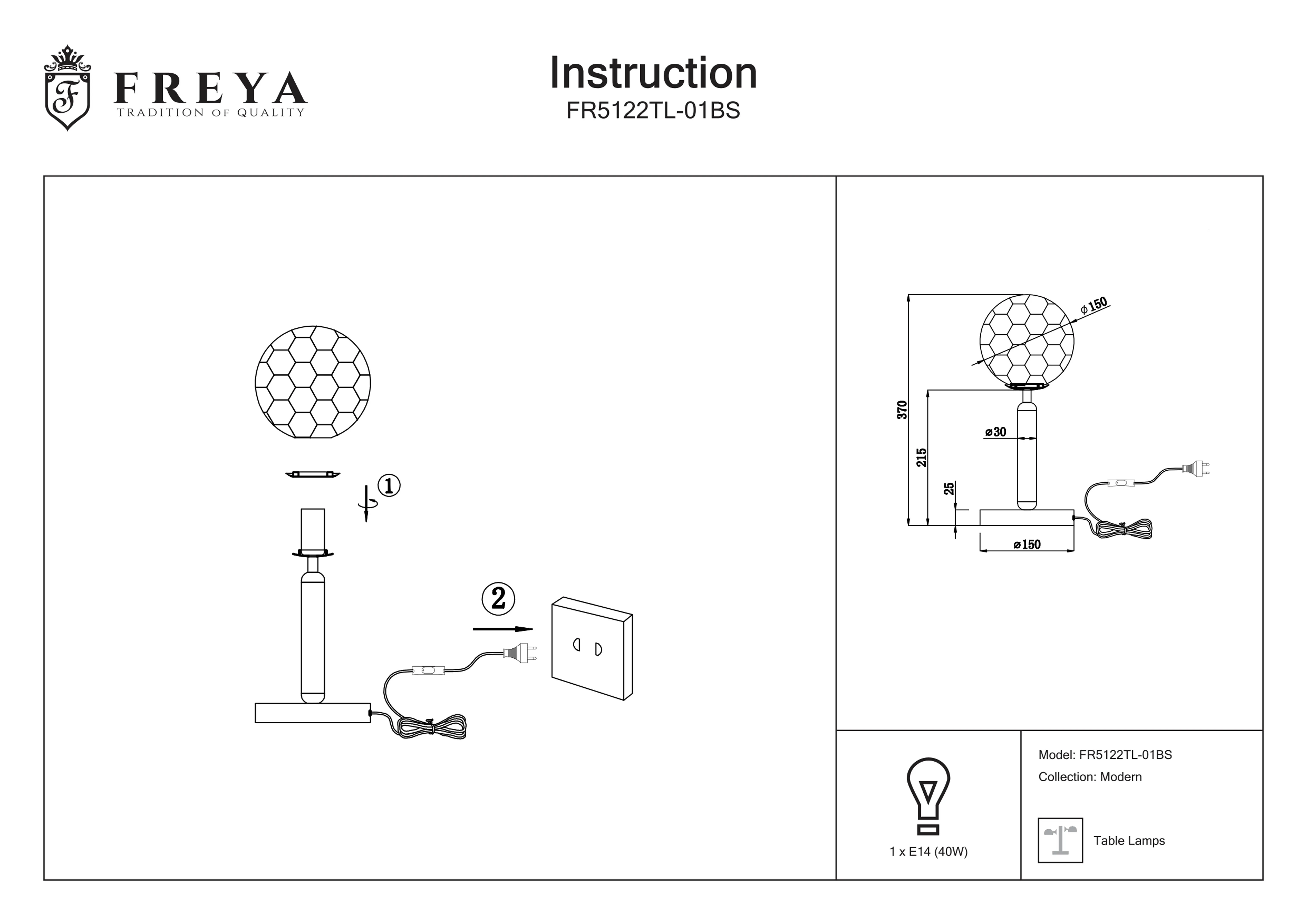 F FREYA
TRADITION OF QUALITY

Instruction
FR5122TL-01BS

①

②

ø 150
370
215
ø30
25
ø150

1 x E14 (40W)

Model: FR5122TL-01BS
Collection: Modern

Table Lamps