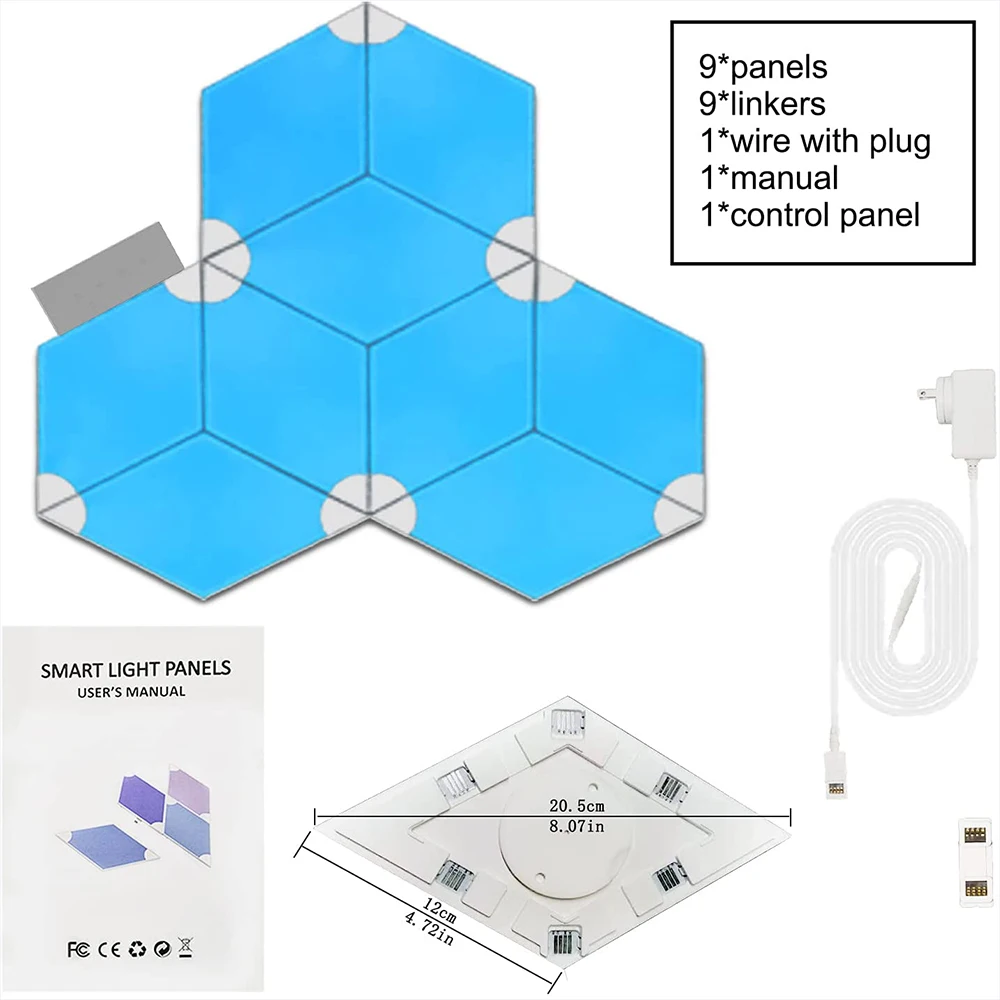 9*panels
9*linkers
1*wire with plug
1*manual
1*control panel

SMART LIGHT PANELS
USER'S MANUAL

FC CE

20.5cm
8.07in

12cm
4.72in