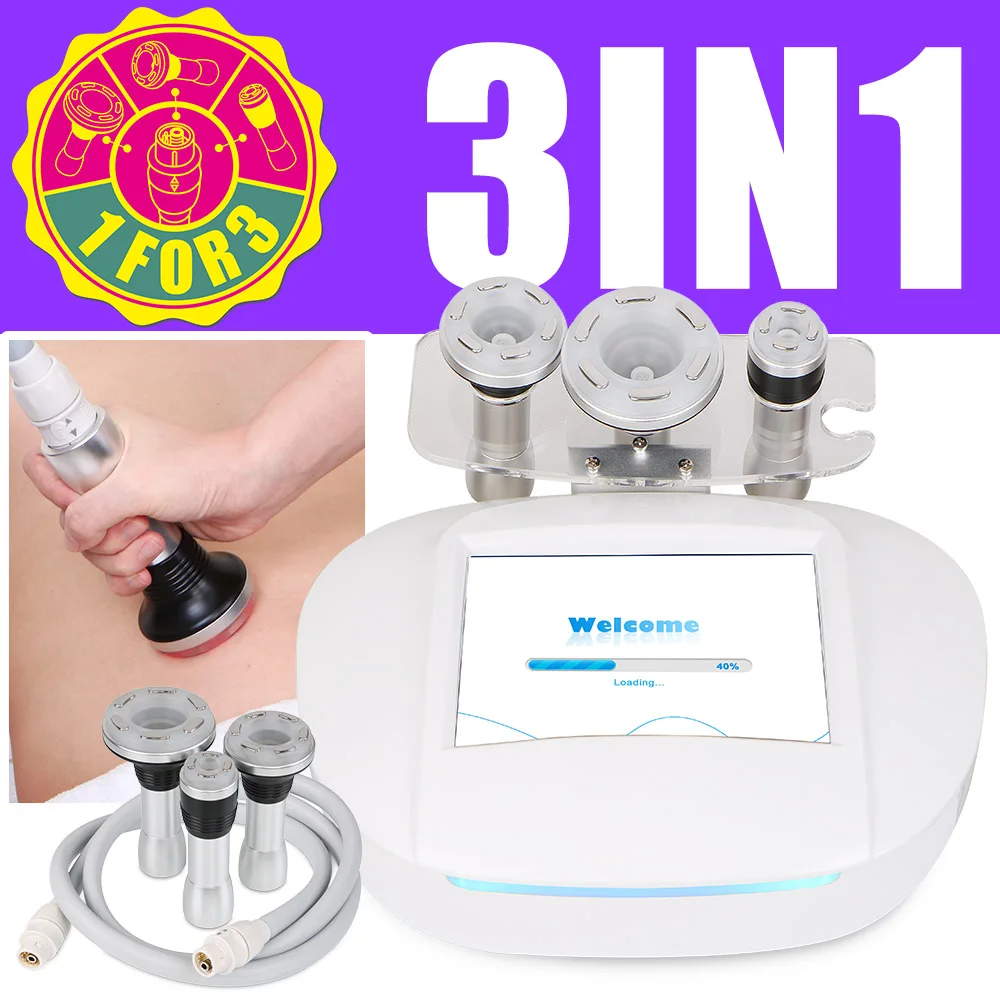 1 FOR 3

3IN1

Welcome

40%

Loading...