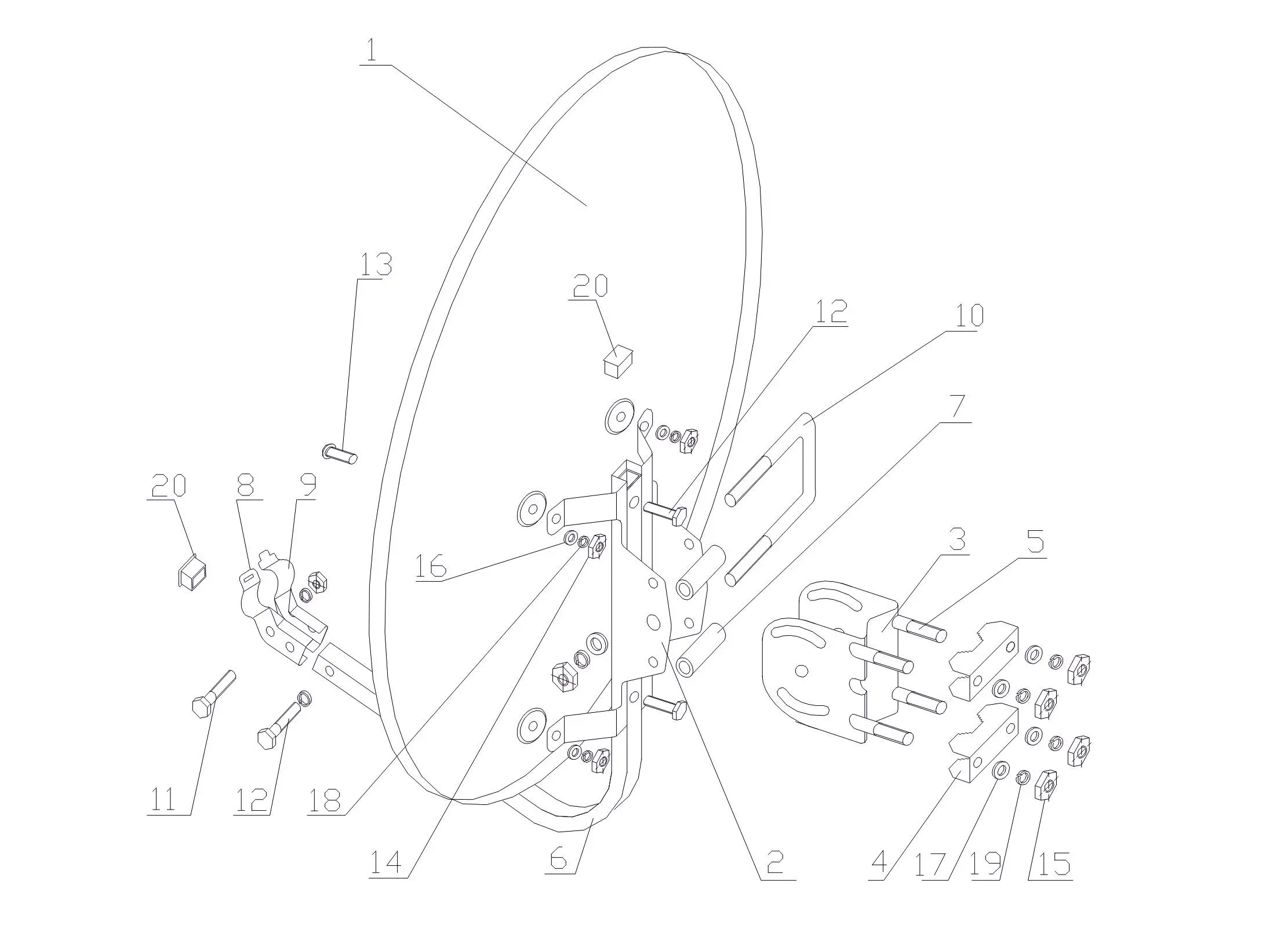 1

13

20

12

10

7

20

8

9

16

3

5

11

12

18

14

6

2

4

17

19

15