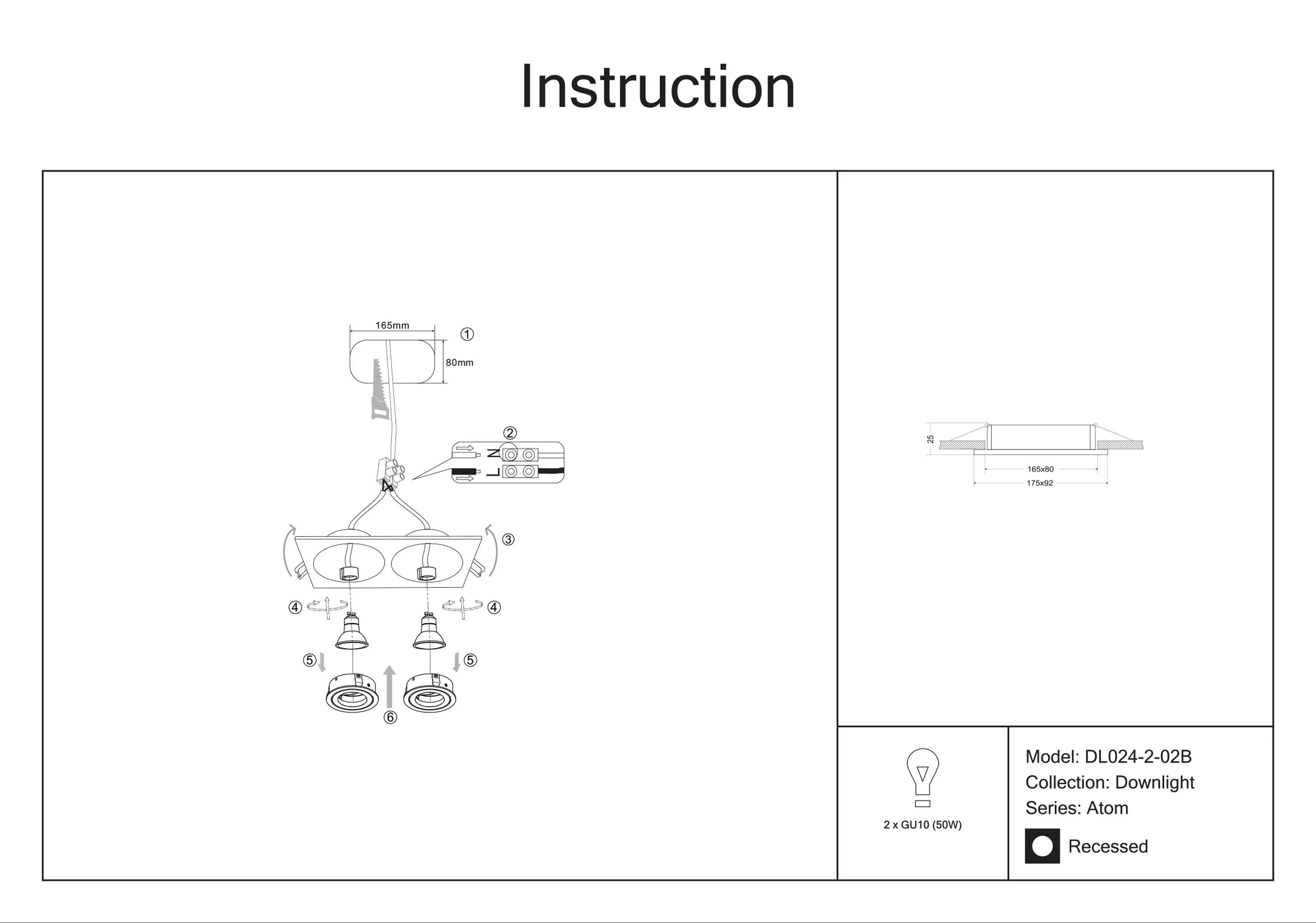 Instruction

165mm
①
80mm
②
N
L
③
④
④
⑤
⑤
⑥

25
165x80
175x92

2 x GU10 (50W)

Model: DL024-2-02B
Collection: Downlight
Series: Atom
Recessed