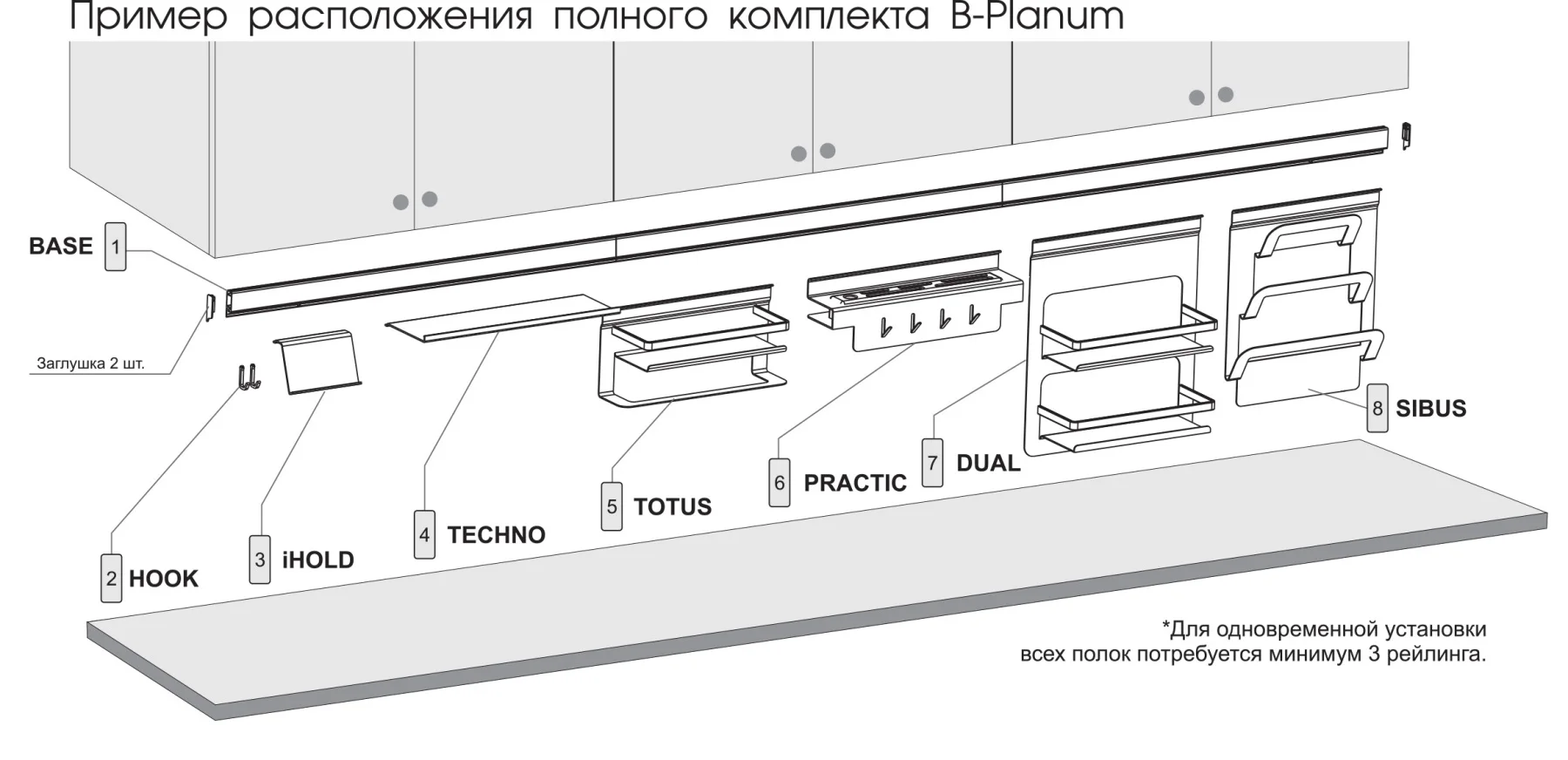 Пример расположения полного комплекта B-Planum

BASE 1

Заглушка 2 шт.

2 HOOK

3 iHOLD

4 TECHNO

5 TOTUS

6 PRACTIC

7 DUAL

8 SIBUS

*Для одновременной установки всех полок потребуется минимум 3 рейлинга.