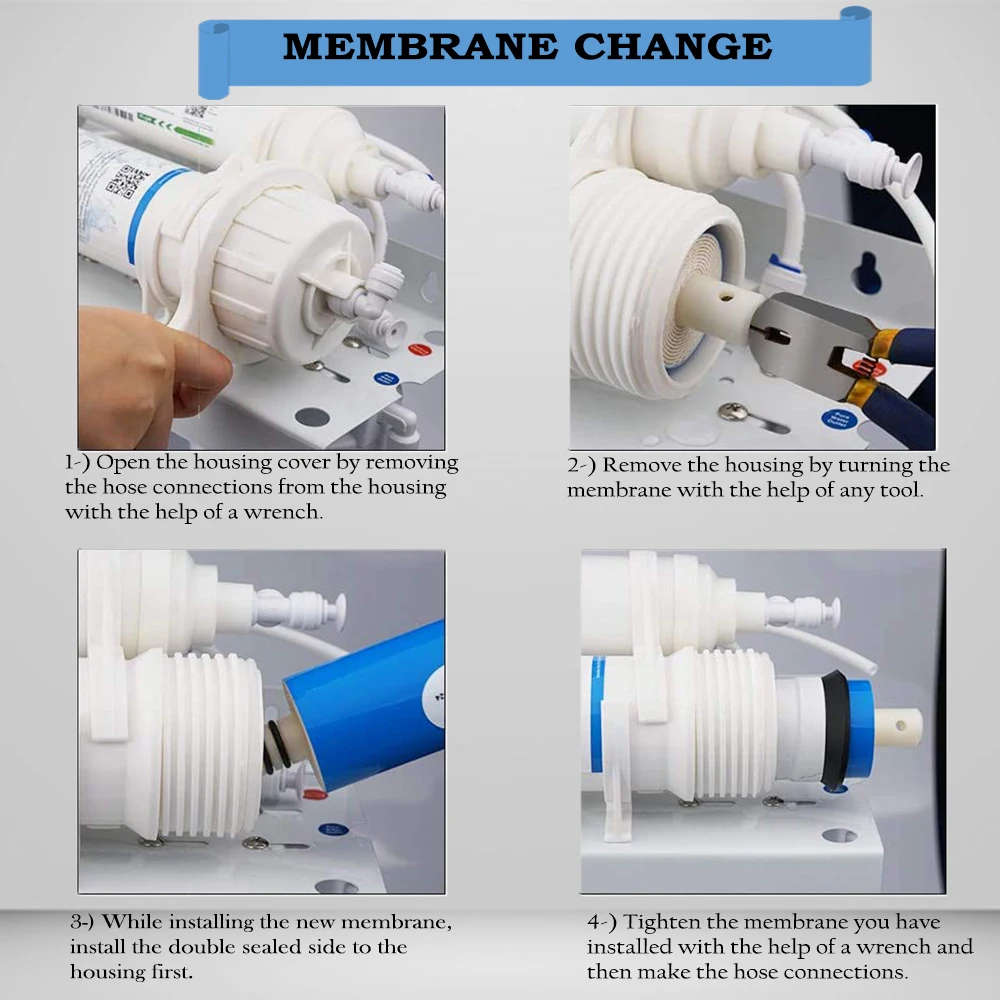 MEMBRANE CHANGE

1-) Open the housing cover by removing the hose connections from the housing with the help of a wrench.

2-) Remove the housing by turning the membrane with the help of any tool.

3-) While installing the new membrane, install the double sealed side to the housing first.

4-) Tighten the membrane you have installed with the help of a wrench and then make the hose connections.