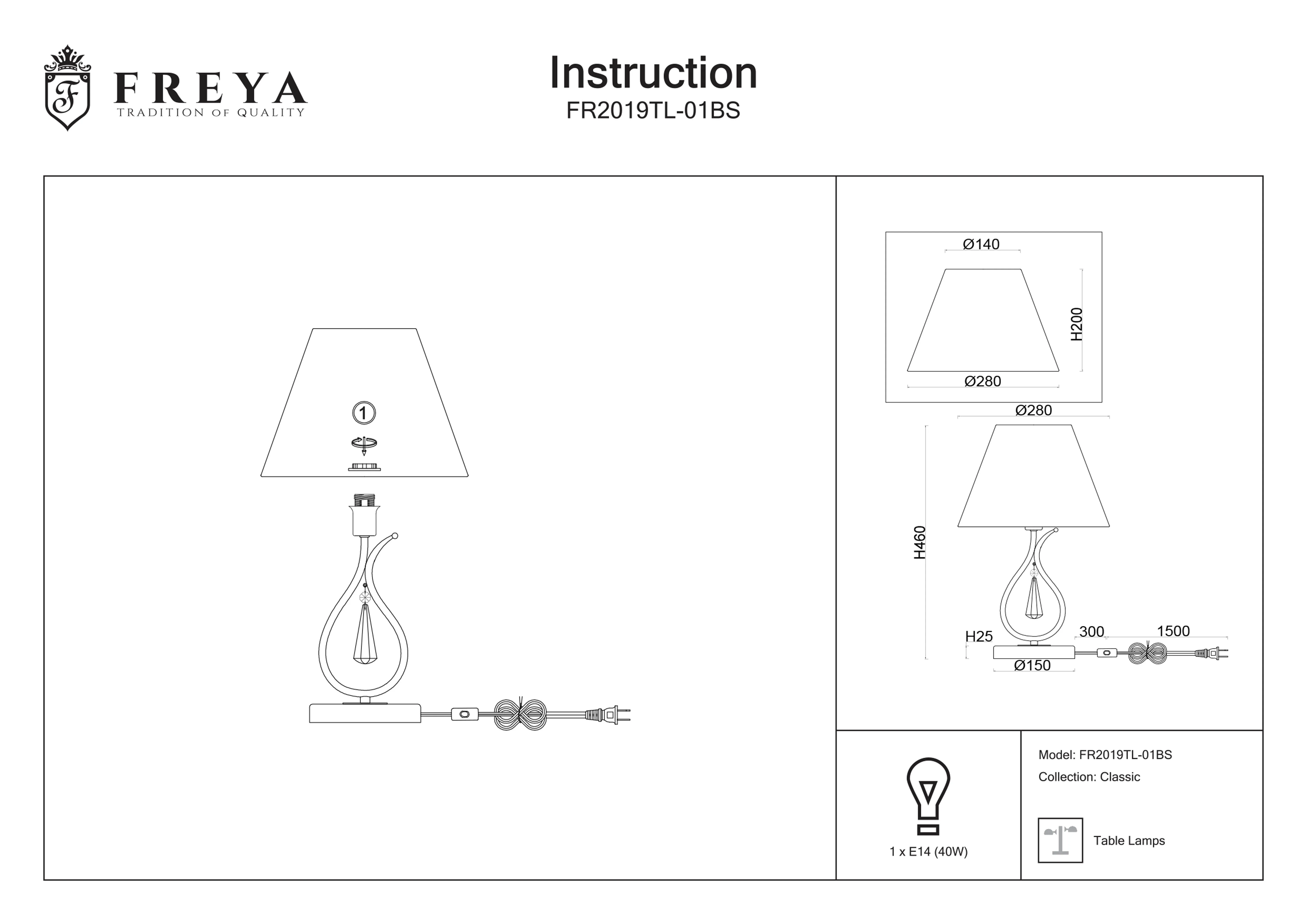 F
FREYA
TRADITION OF QUALITY

Instruction
FR2019TL-01BS

1

Ø140
H200
Ø280
Ø280
H460
H25
300
1500
Ø150

1 x E14 (40W)

Model: FR2019TL-01BS
Collection: Classic
Table Lamps