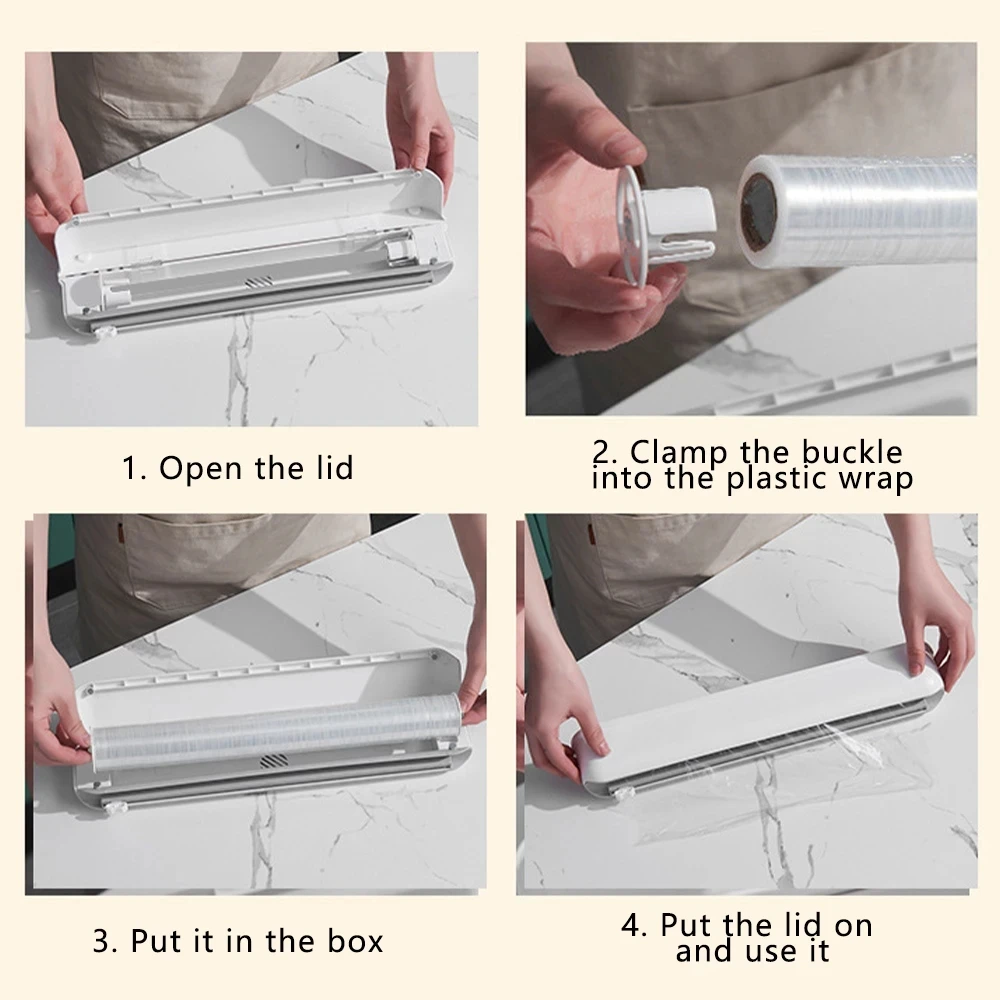 1. Open the lid

2. Clamp the buckle into the plastic wrap

3. Put it in the box

4. Put the lid on and use it