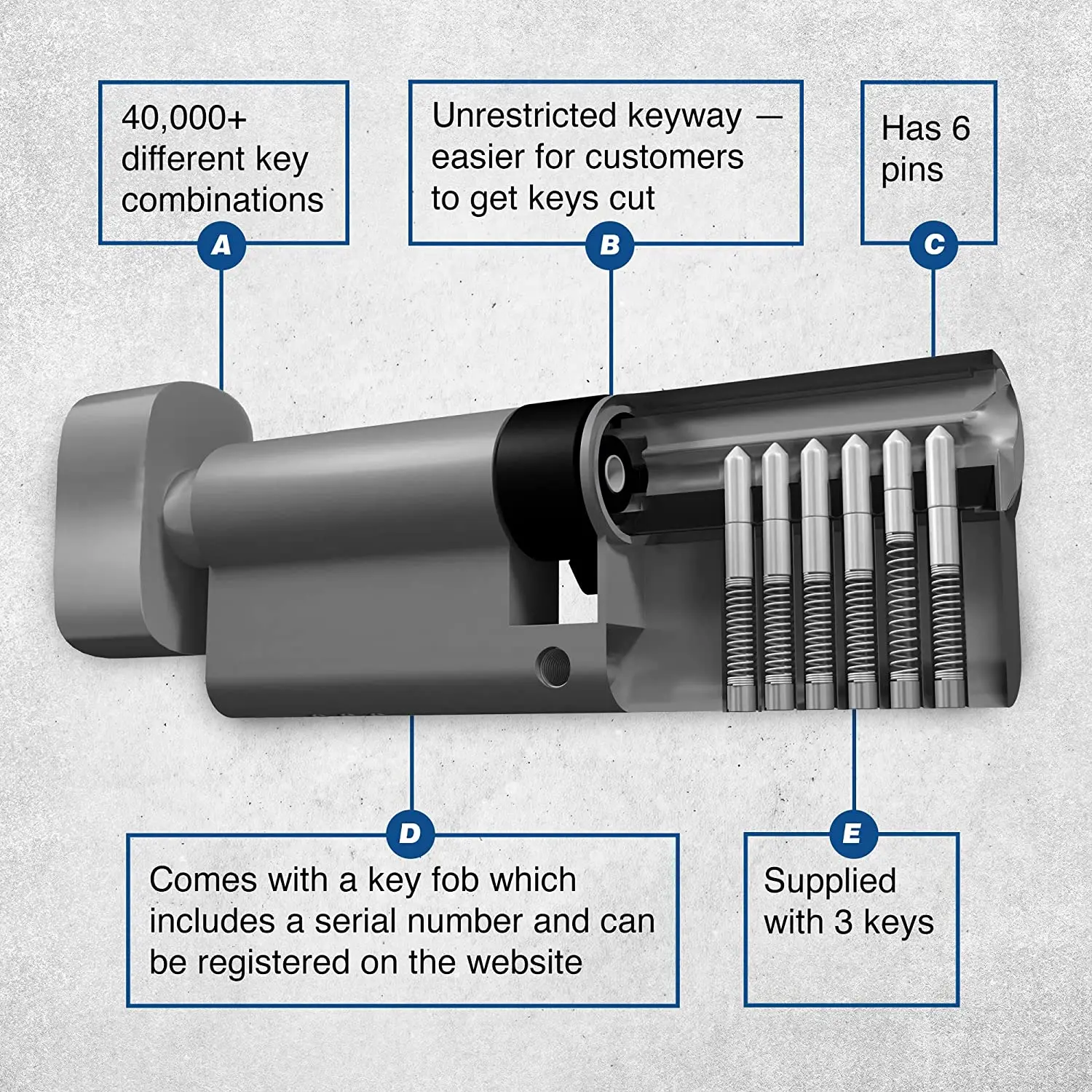 40,000+ different key combinations

A

Unrestricted keyway — easier for customers to get keys cut

B

Has 6 pins

C

D

Comes with a key fob which includes a serial number and can be registered on the website

E

Supplied with 3 keys