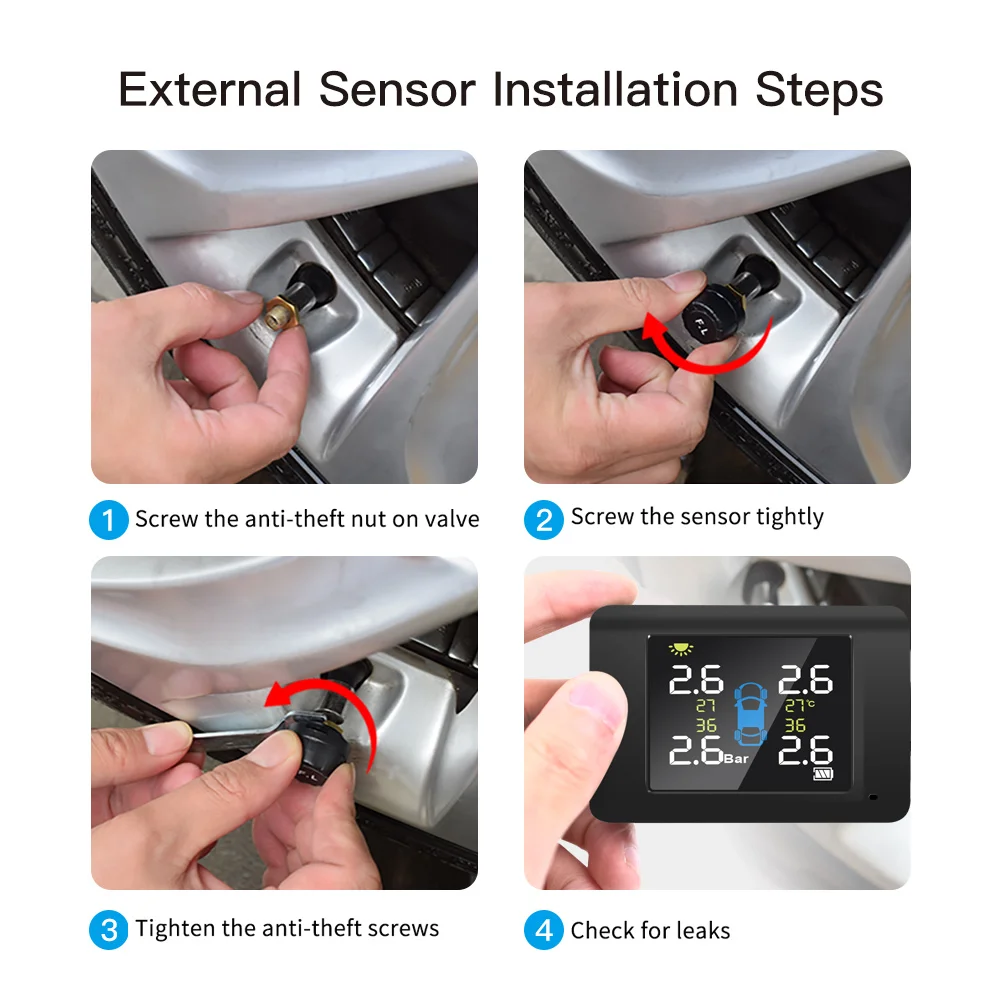 External Sensor Installation Steps

F-L

1 Screw the anti-theft nut on valve

2 Screw the sensor tightly

2.6 2.6
27 27℃
36 36
2.6 Bar 2.6

3 Tighten the anti-theft screws

4 Check for leaks