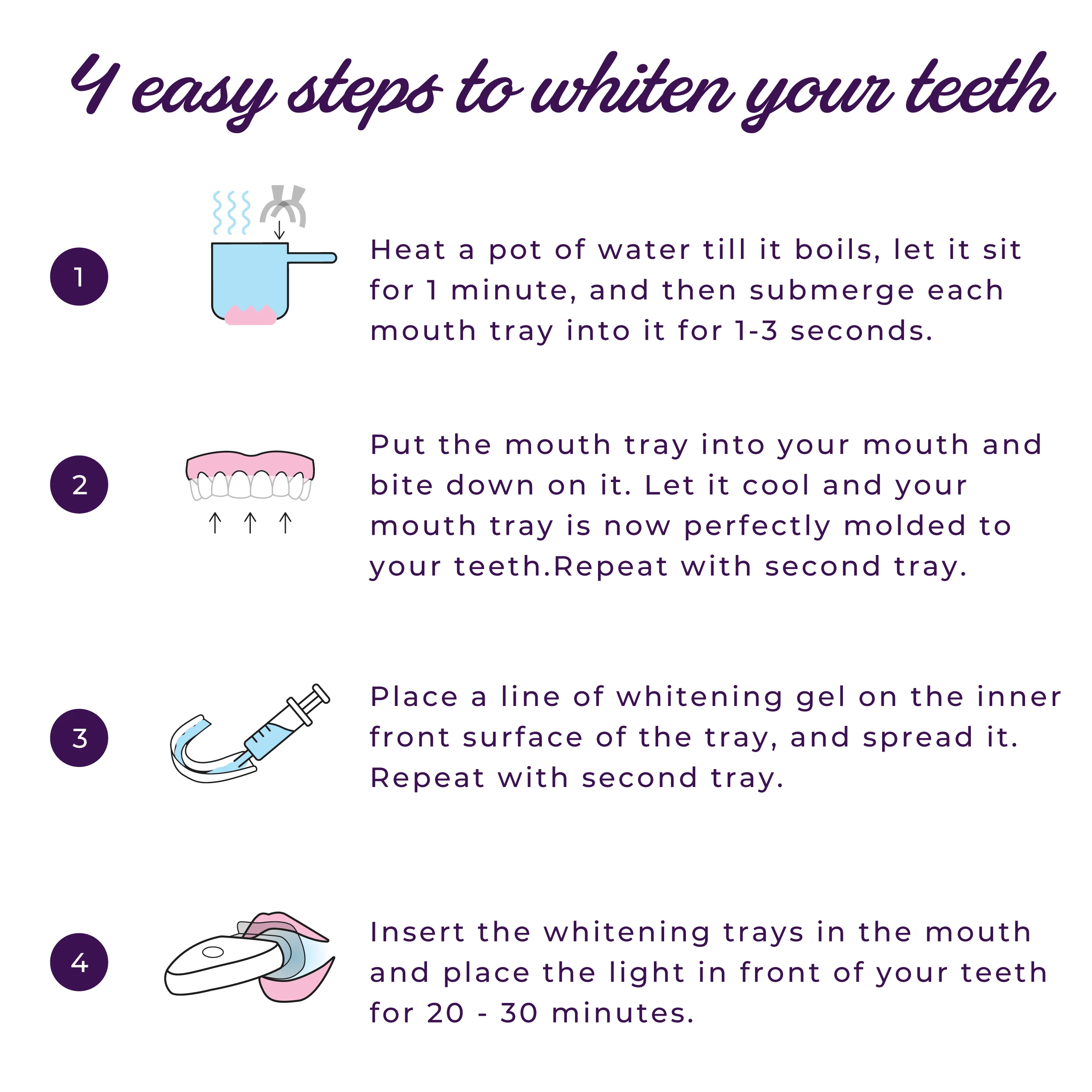 4 easy steps to whiten your teeth

1

Heat a pot of water till it boils, let it sit for 1 minute, and then submerge each mouth tray into it for 1-3 seconds.

2

Put the mouth tray into your mouth and bite down on it. Let it cool and your mouth tray is now perfectly molded to your teeth.Repeat with second tray.

3

Place a line of whitening gel on the inner front surface of the tray, and spread it. Repeat with second tray.

4

Insert the whitening trays in the mouth and place the light in front of your teeth for 20 - 30 minutes.