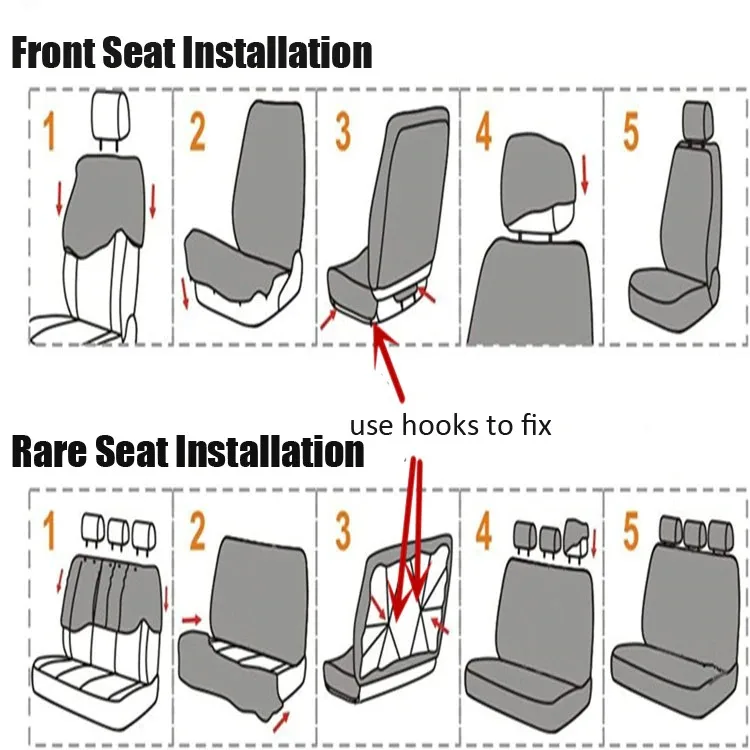 Front Seat Installation

1

2

3

4

5

use hooks to fix

Rare Seat Installation

1

2

3

4

5