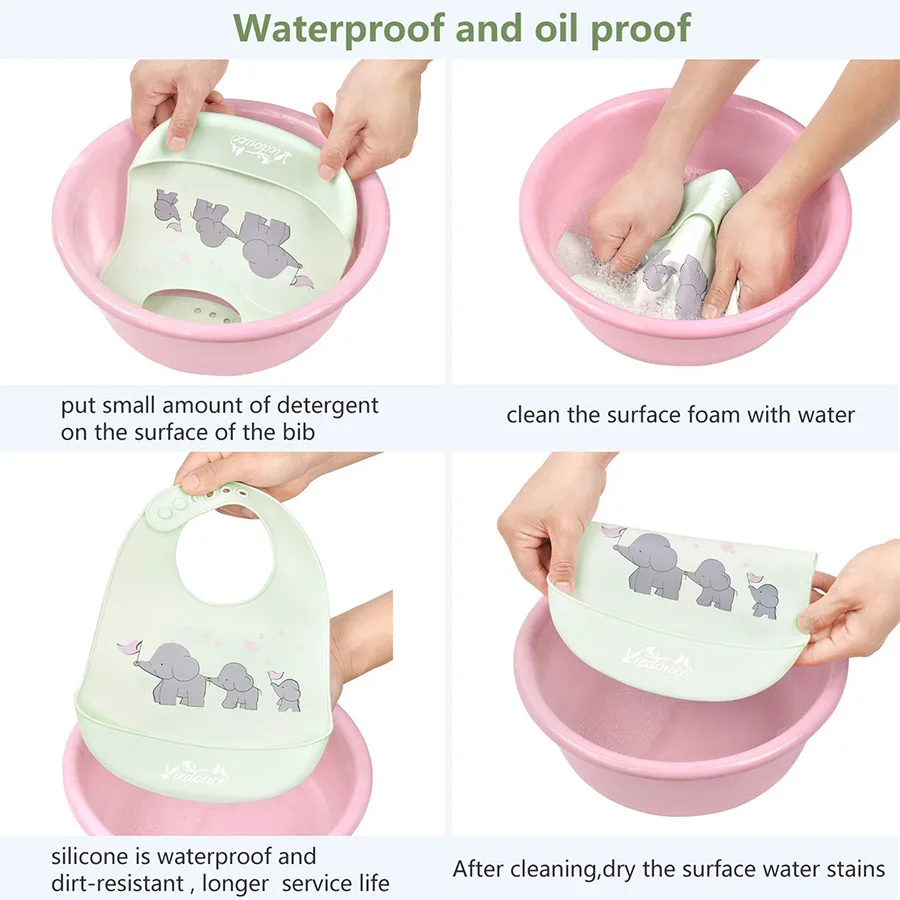 Waterproof and oil proof

Viedouce

put small amount of detergent on the surface of the bib

clean the surface foam with water

Viedouce

Viedouce

silicone is waterproof and dirt-resistant , longer service life

After cleaning,dry the surface water stains