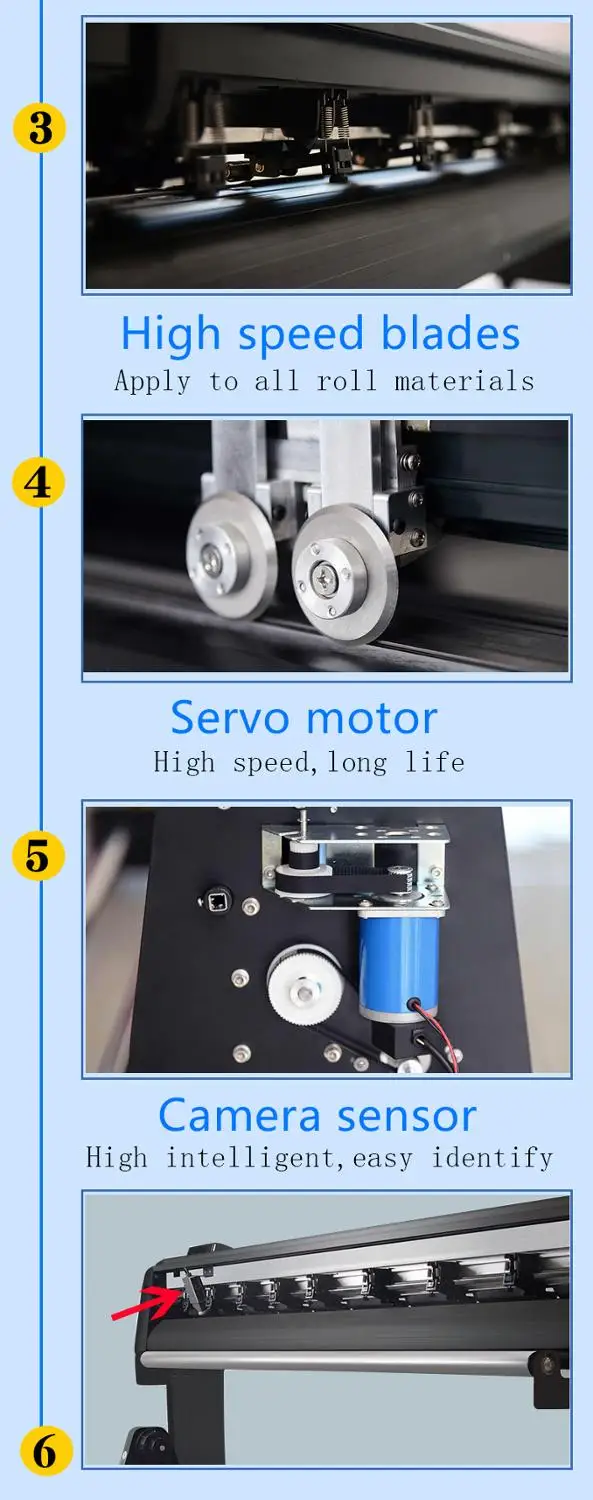 3

High speed blades
Apply to all roll materials

4

Servo motor
High speed, long life

5

Camera sensor
High intelligent, easy identify

6