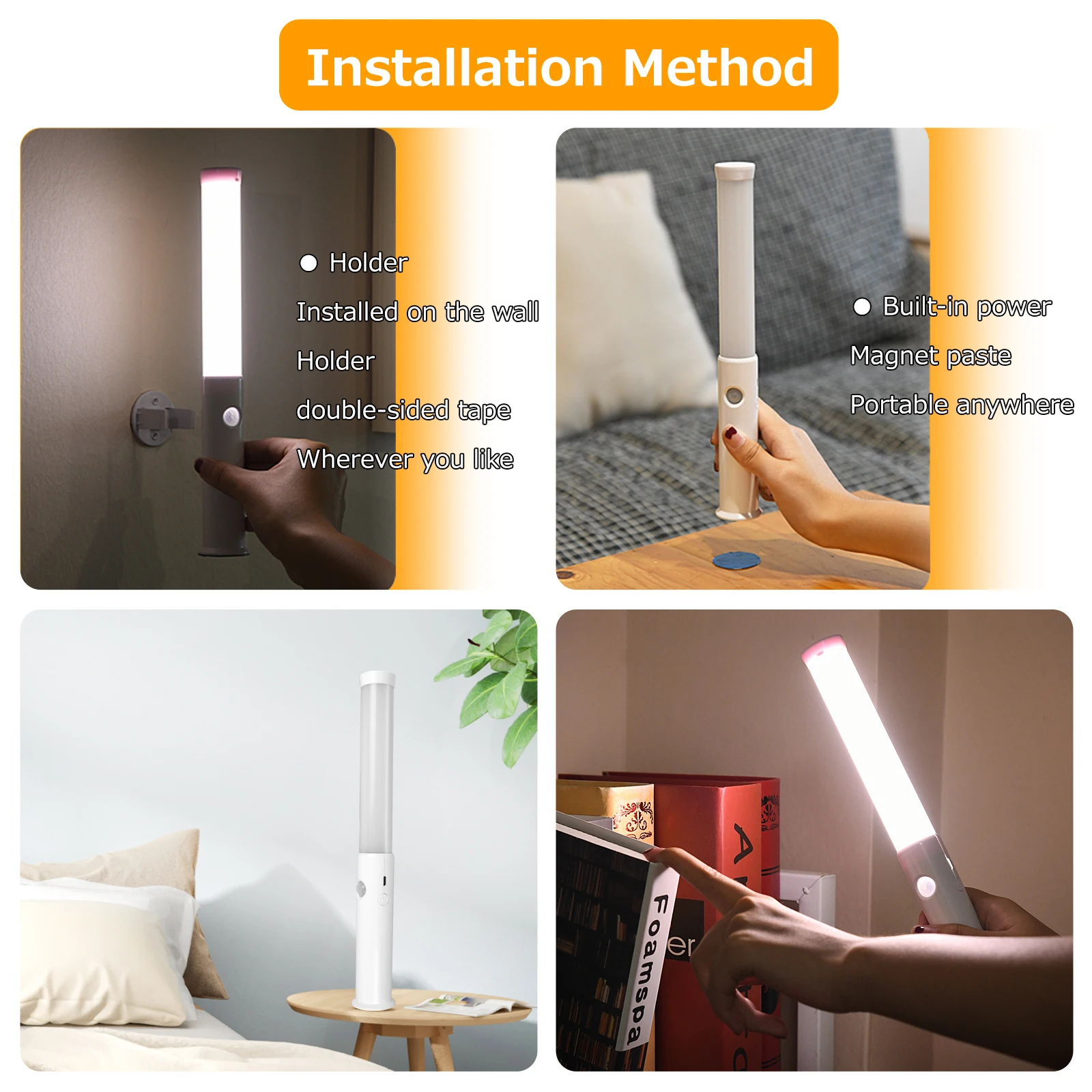 Installation Method

● Holder

Installed on the wall

Holder

double-sided tape

Wherever you like

● Built-in power

Magnet paste

Portable anywhere

Foamspa

er

A