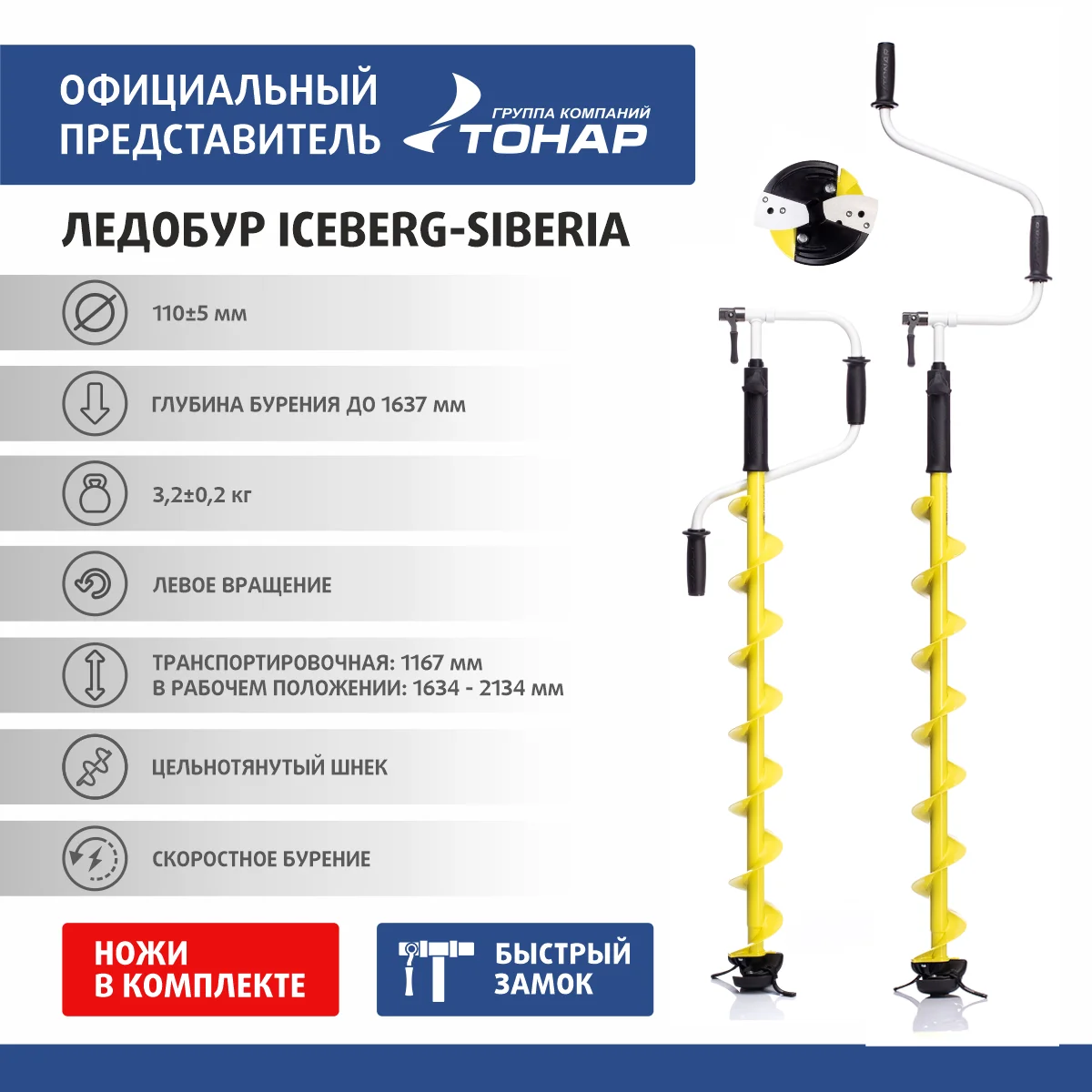 ОФИЦИАЛЬНЫЙ ПРЕДСТАВИТЕЛЬ

ГРУППА КОМПАНИЙ ТОНАР

ЛЕДОБУР ICEBERG-SIBERIA

110±5 мм

ГЛУБИНА БУРЕНИЯ ДО 1637 мм

3,2±0,2 кг

ЛЕВОЕ ВРАЩЕНИЕ

ТРАНСПОРТИРОВОЧНАЯ: 1167 мм
В РАБОЧЕМ ПОЛОЖЕНИИ: 1634 - 2134 мм

ЦЕЛЬНОТЯНУТЫЙ ШНЕК

СКОРОСТНОЕ БУРЕНИЕ

НОЖИ В КОМПЛЕКТЕ

БЫСТРЫЙ ЗАМОК