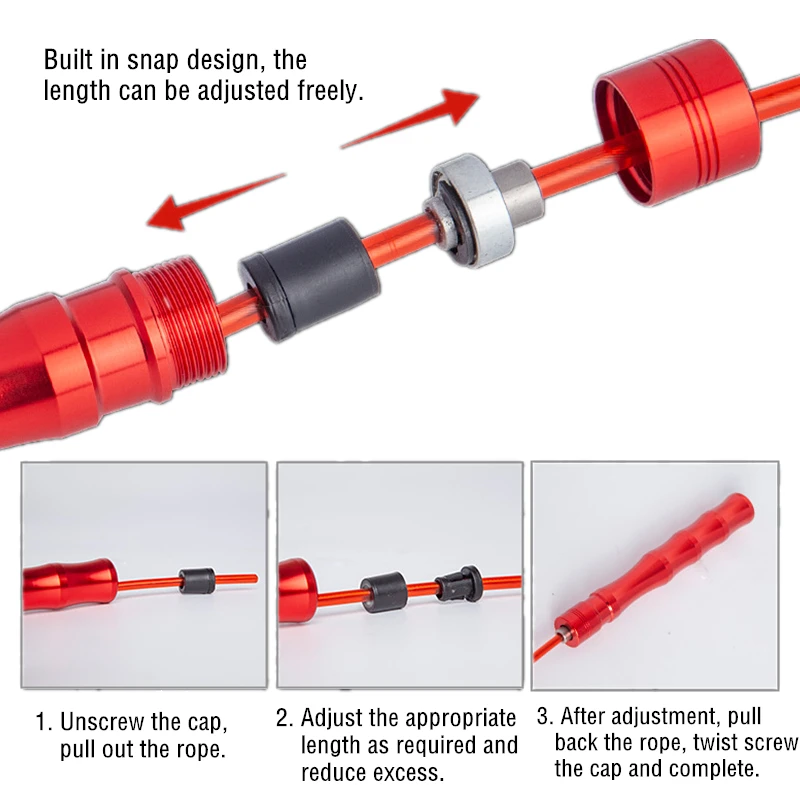 Built in snap design, the length can be adjusted freely.

1. Unscrew the cap, pull out the rope.

2. Adjust the appropriate length as required and reduce excess.

3. After adjustment, pull back the rope, twist screw the cap and complete.