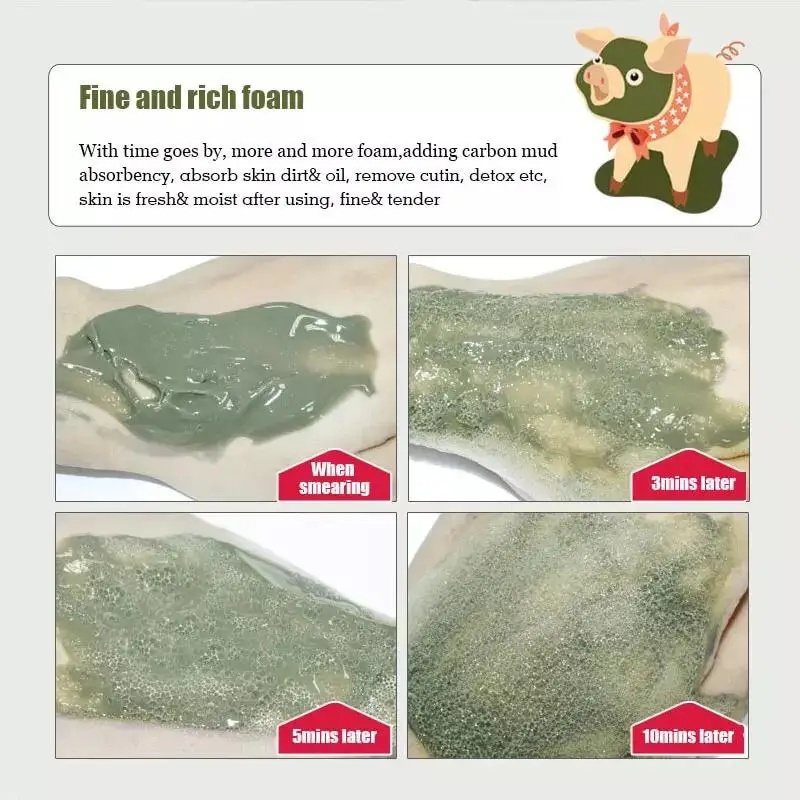 Fine and rich foam

With time goes by, more and more foam,adding carbon mud absorbency, absorb skin dirt& oil, remove cutin, detox etc, skin is fresh& moist after using, fine& tender

When smearing

3mins later

5mins later

10mins later