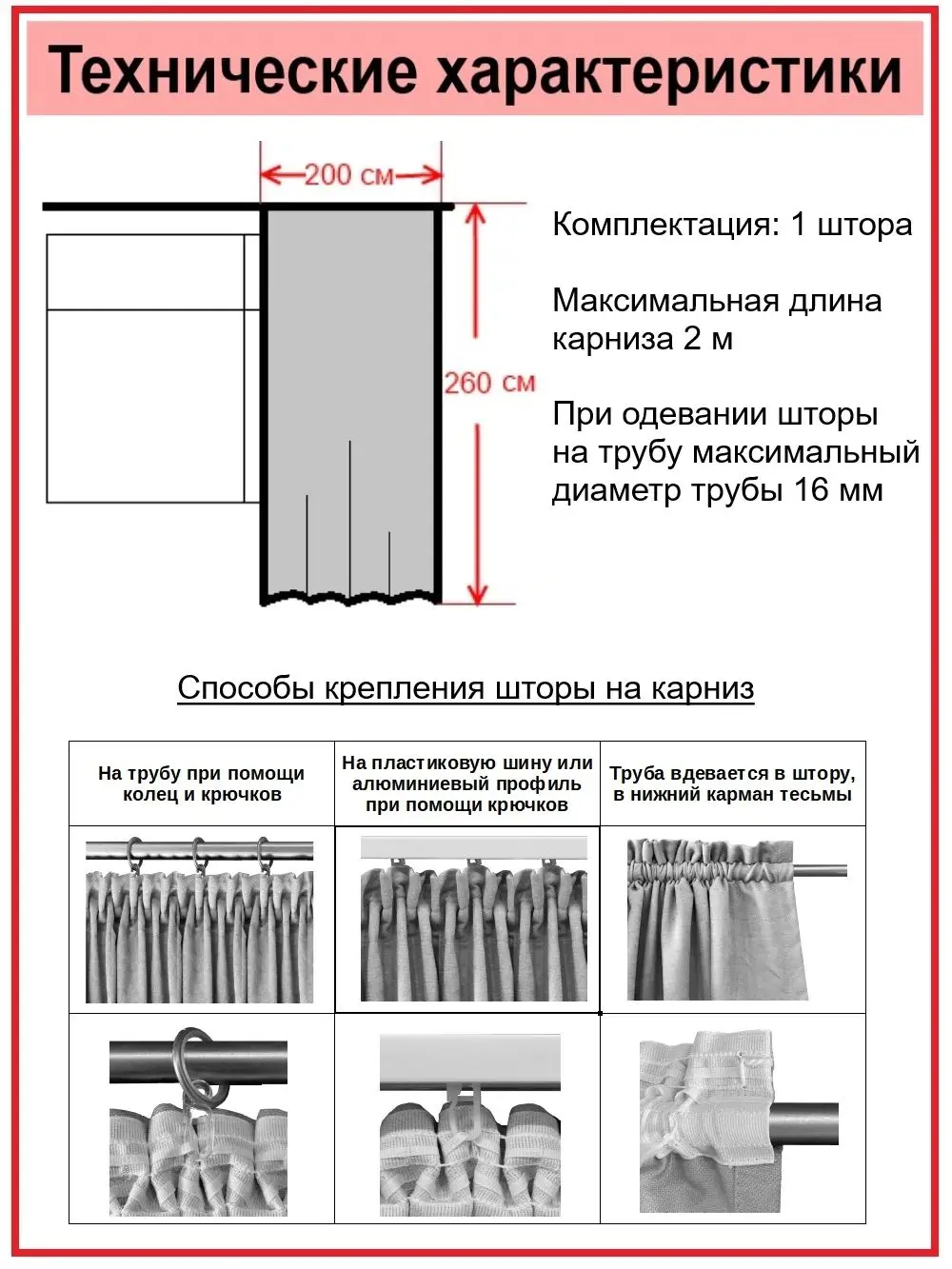 Технические характеристики

200 см

260 см

Комплектация: 1 штора

Максимальная длина карниза 2 м

При одевании шторы на трубу максимальный диаметр трубы 16 мм

Способы крепления шторы на карниз

| На трубу при помощи колец и крючков | На пластиковую шину или алюминиевый профиль при помощи крючков | Труба вдевается в штору, в нижний карман тесьмы |
|---|---|---|
| | | |
| | | |