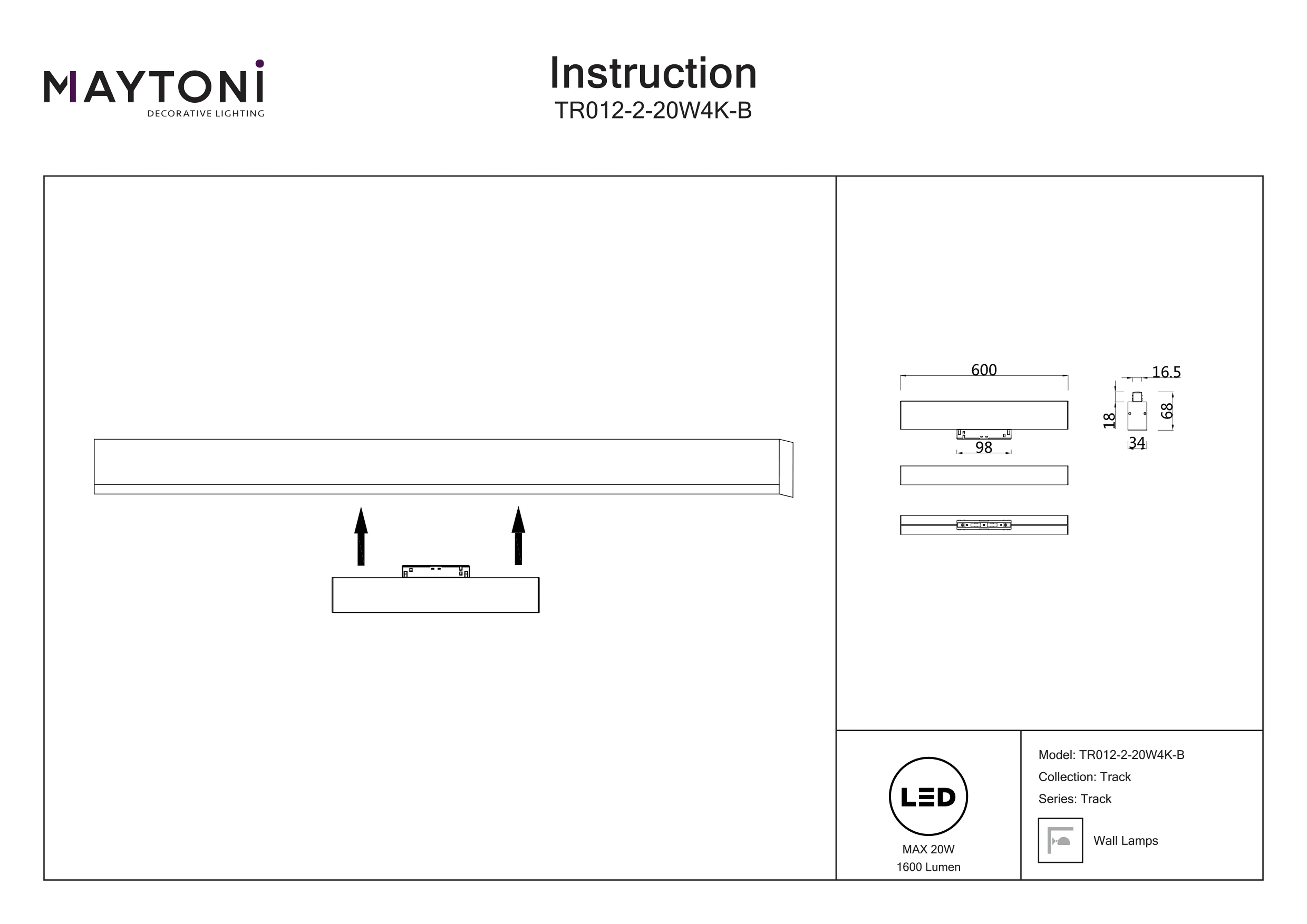 MAYTONI
DECORATIVE LIGHTING

Instruction
TR012-2-20W4K-B

600
98
16.5
18
68
34

LED
MAX 20W
1600 Lumen

Model: TR012-2-20W4K-B
Collection: Track
Series: Track
Wall Lamps